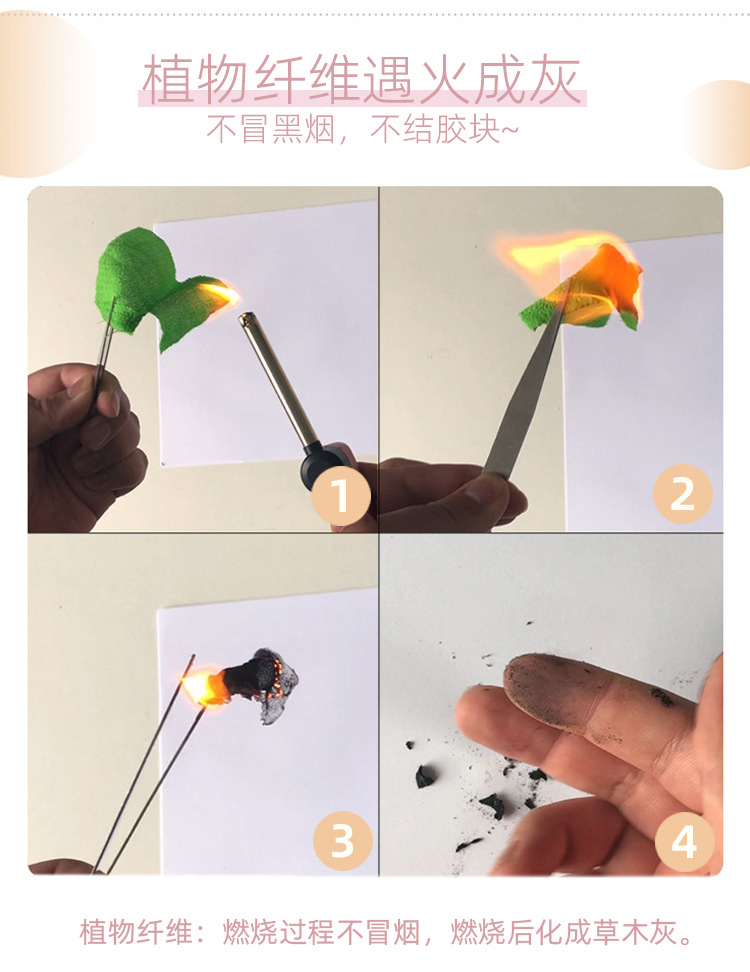 植物纤维遇火成灰
不冒黑烟，不结胶块~

1

2

3

4

植物纤维：燃烧过程不冒烟，燃烧后化成草木灰。