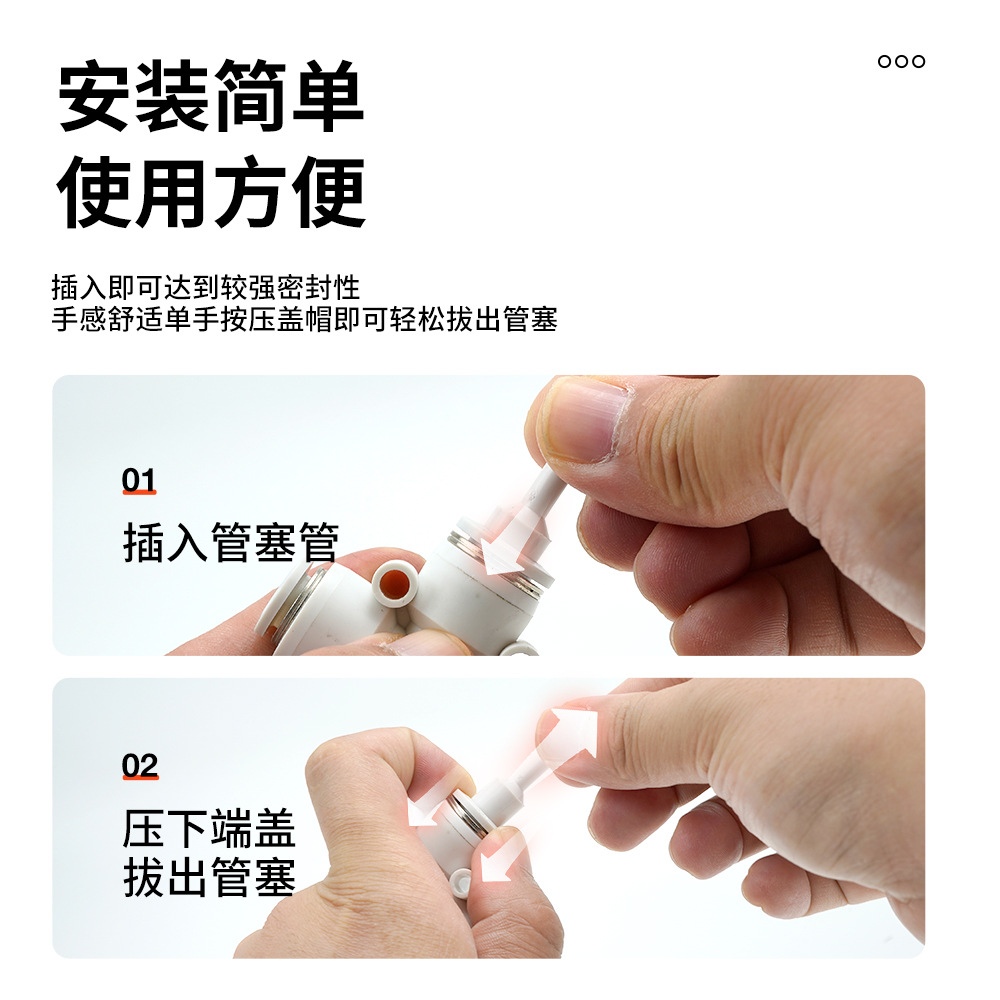 安装简单
使用方便

插入即可达到较强密封性
手感舒适单手按压盖帽即可轻松拔出管塞

01
插入管塞管

02
压下端盖
拔出管塞