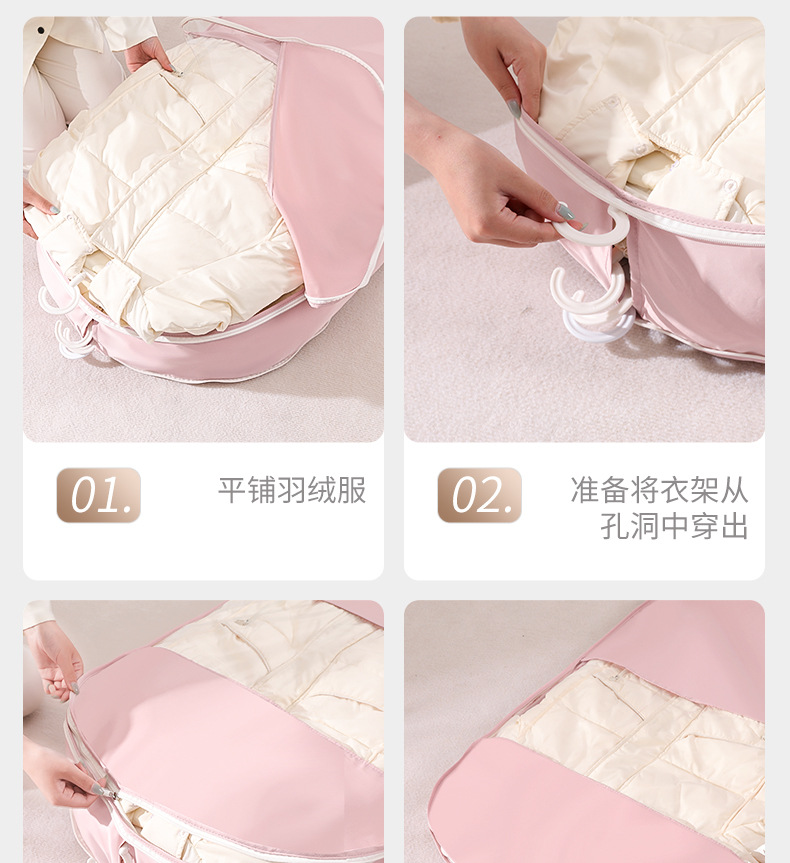 01.

平铺羽绒服

02.

准备将衣架从孔洞中穿出