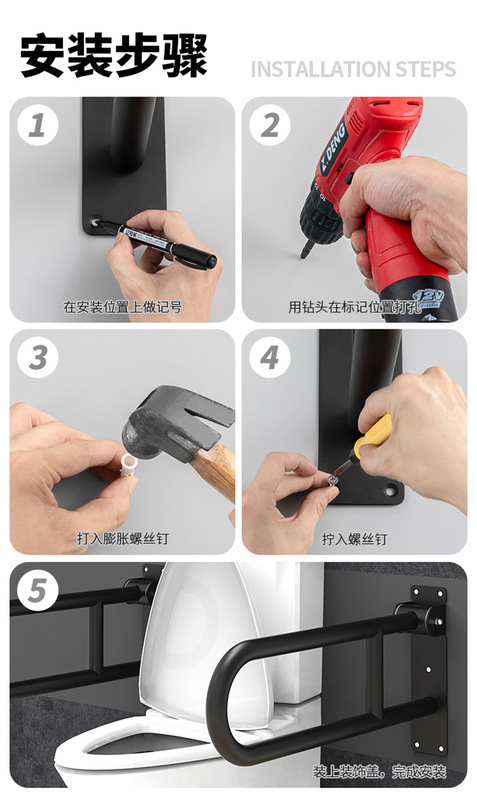 安装步骤

INSTALLATION STEPS

1

在安装位置上做记号

2

DENG

12V

用钻头在标记位置打孔

3

打入膨胀螺丝钉

4

拧入螺丝钉

5

装上装饰盖，完成安装