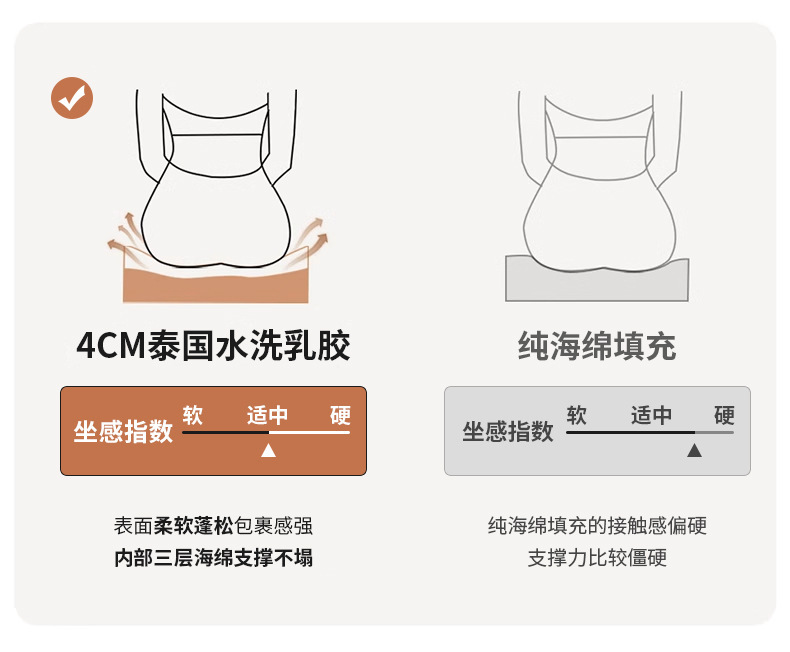 4CM泰国水洗乳胶

坐感指数 软 适中 硬

表面柔软蓬松包裹感强
内部三层海绵支撑不塌

纯海绵填充

坐感指数 软 适中 硬

纯海绵填充的接触感偏硬
支撑力比较僵硬