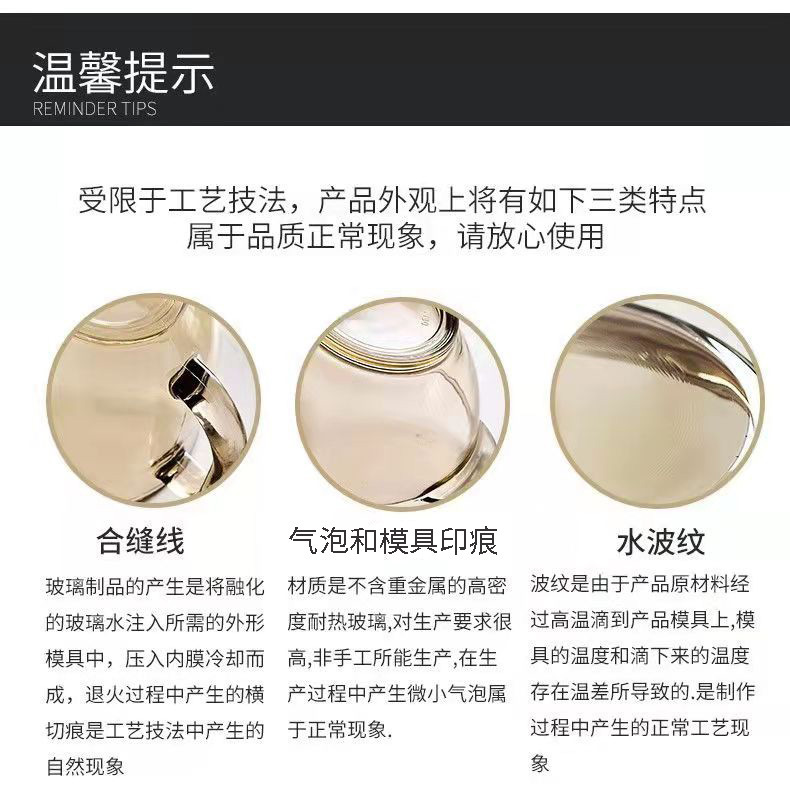 温馨提示
REMINDER TIPS

受限于工艺技法，产品外观上将有如下三类特点
属于品质正常现象，请放心使用

合缝线

玻璃制品的产生是将融化的玻璃水注入所需的外形模具中，压入内膜冷却而成，退火过程中产生的横切痕是工艺技法中产生的自然现象

气泡和模具印痕

材质是不含重金属的高密度耐热玻璃,对生产要求很高,非手工所能生产,在生产过程中产生微小气泡属于正常现象.

水波纹

波纹是由于产品原材料经过高温滴到产品模具上,模具的温度和滴下来的温度存在温差所导致的.是制作过程中产生的正常工艺现象