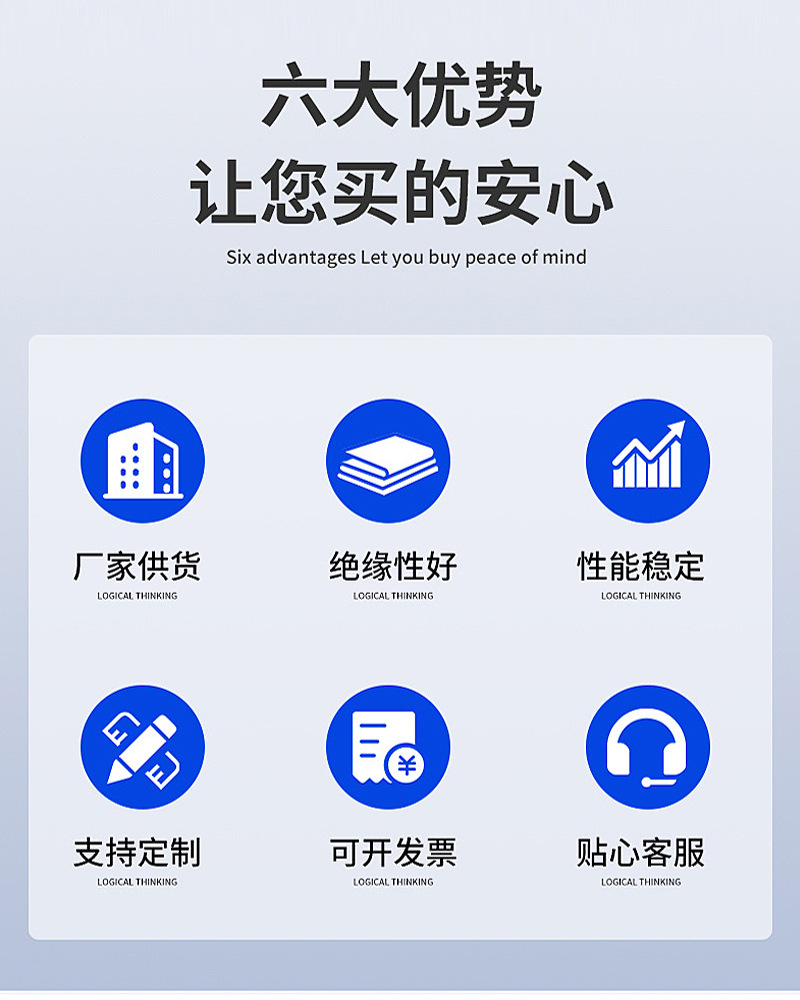 六大优势
让您买的安心

Six advantages Let you buy peace of mind

厂家供货
LOGICAL THINKING

绝缘性好
LOGICAL THINKING

性能稳定
LOGICAL THINKING

支持定制
LOGICAL THINKING

可开发票
LOGICAL THINKING

贴心客服
LOGICAL THINKING