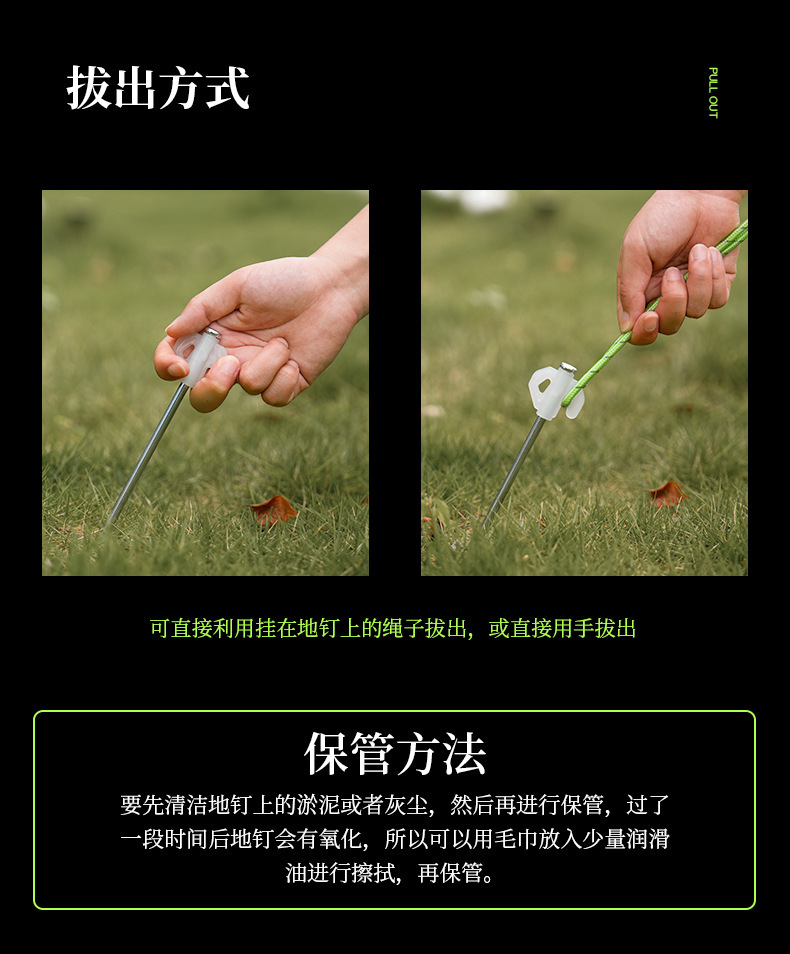 拔出方式

PULL OUT

可直接利用挂在地钉上的绳子拔出，或直接用手拔出

保管方法

要先清洁地钉上的淤泥或者灰尘，然后再进行保管，过了一段时间后地钉会有氧化，所以可以用毛巾放入少量润滑油进行擦拭，再保管。