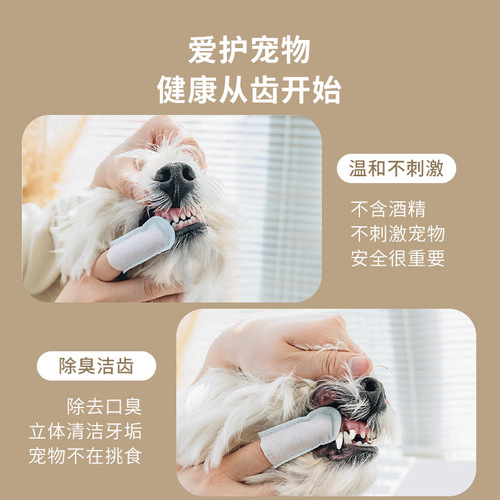 爱护宠物
健康从齿开始

温和不刺激

不含酒精
不刺激宠物
安全很重要

除臭洁齿

除去口臭
立体清洁牙垢
宠物不在挑食