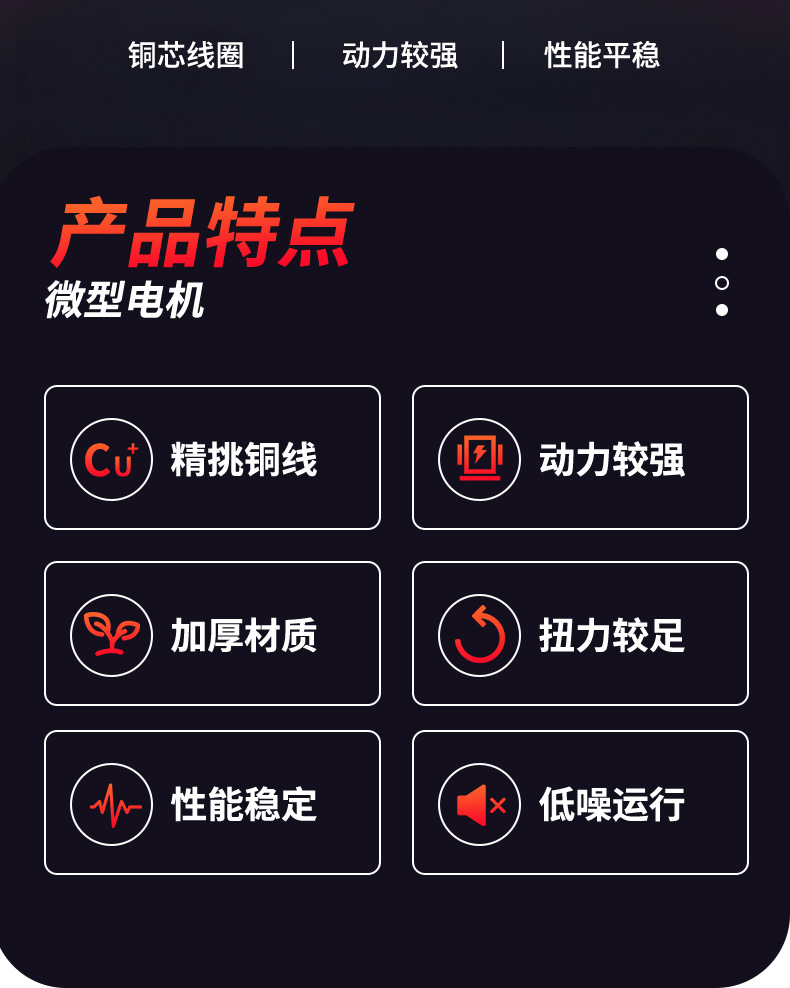 铜芯线圈 | 动力较强 | 性能平稳

产品特点
微型电机

Cu⁺ 精挑铜线

动力较强

加厚材质

扭力较足

性能稳定

低噪运行