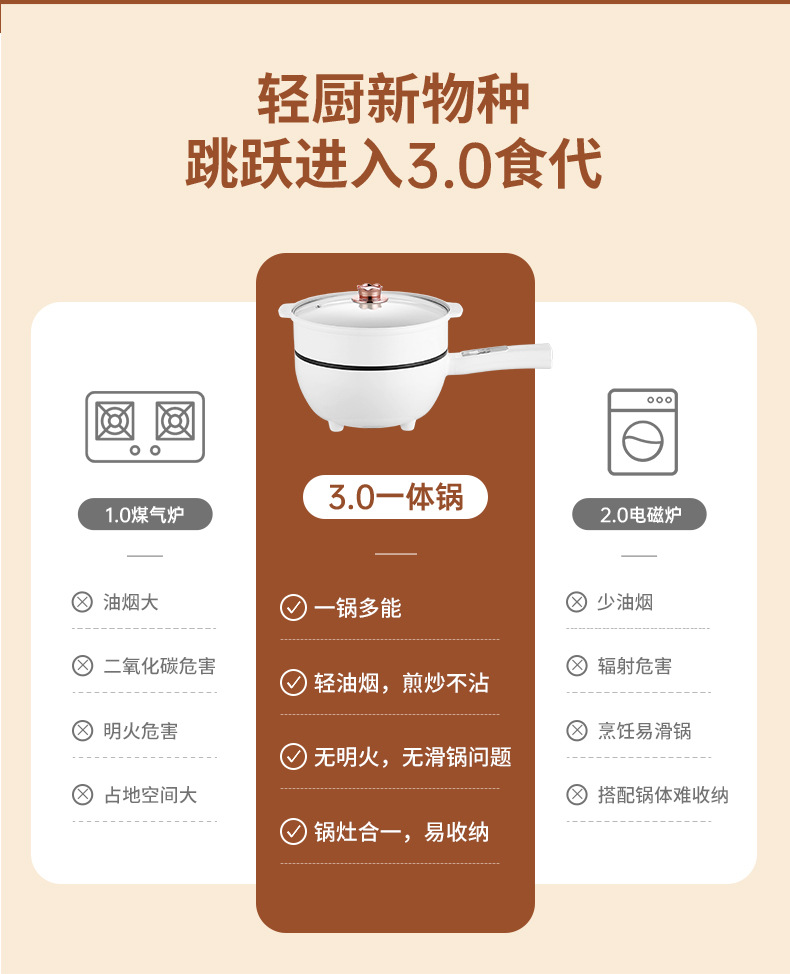 轻厨新物种
跳跃进入3.0食代

1.0煤气炉

油烟大

二氧化碳危害

明火危害

占地空间大

3.0一体锅

一锅多能

轻油烟，煎炒不沾

无明火，无滑锅问题

锅灶合一，易收纳

2.0电磁炉

少油烟

辐射危害

烹饪易滑锅

搭配锅体难收纳