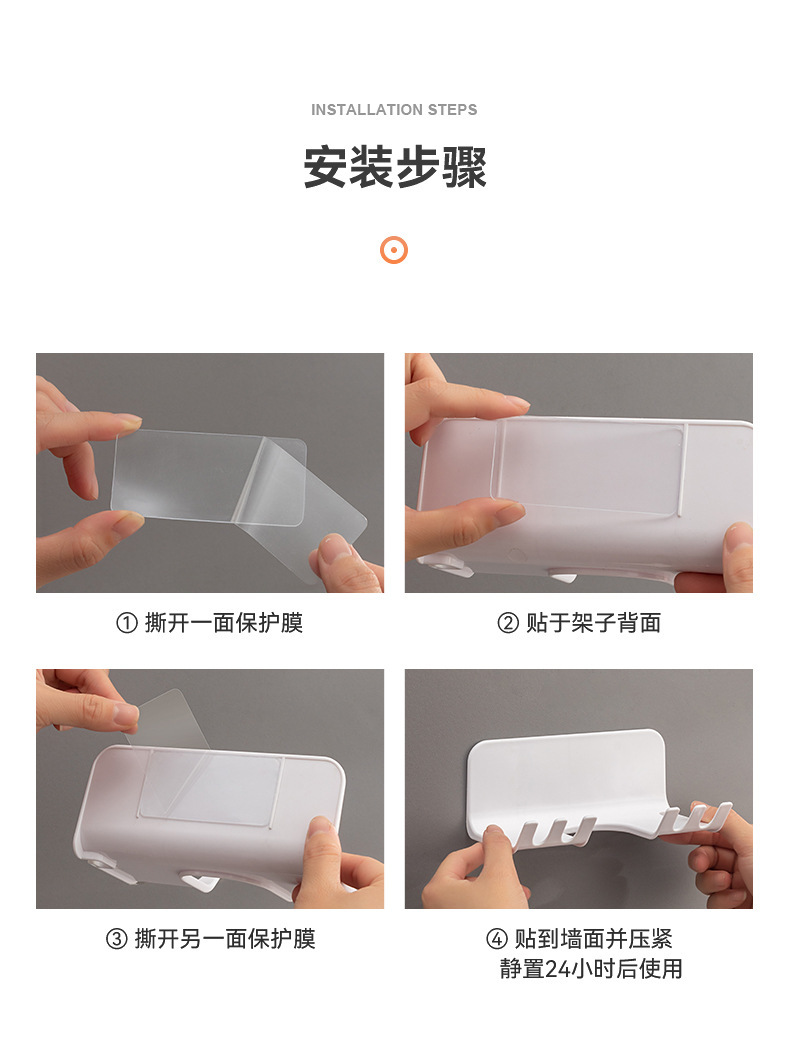 INSTALLATION STEPS

安装步骤

① 撕开一面保护膜

② 贴于架子背面

③ 撕开另一面保护膜

④ 贴到墙面并压紧
静置24小时后使用