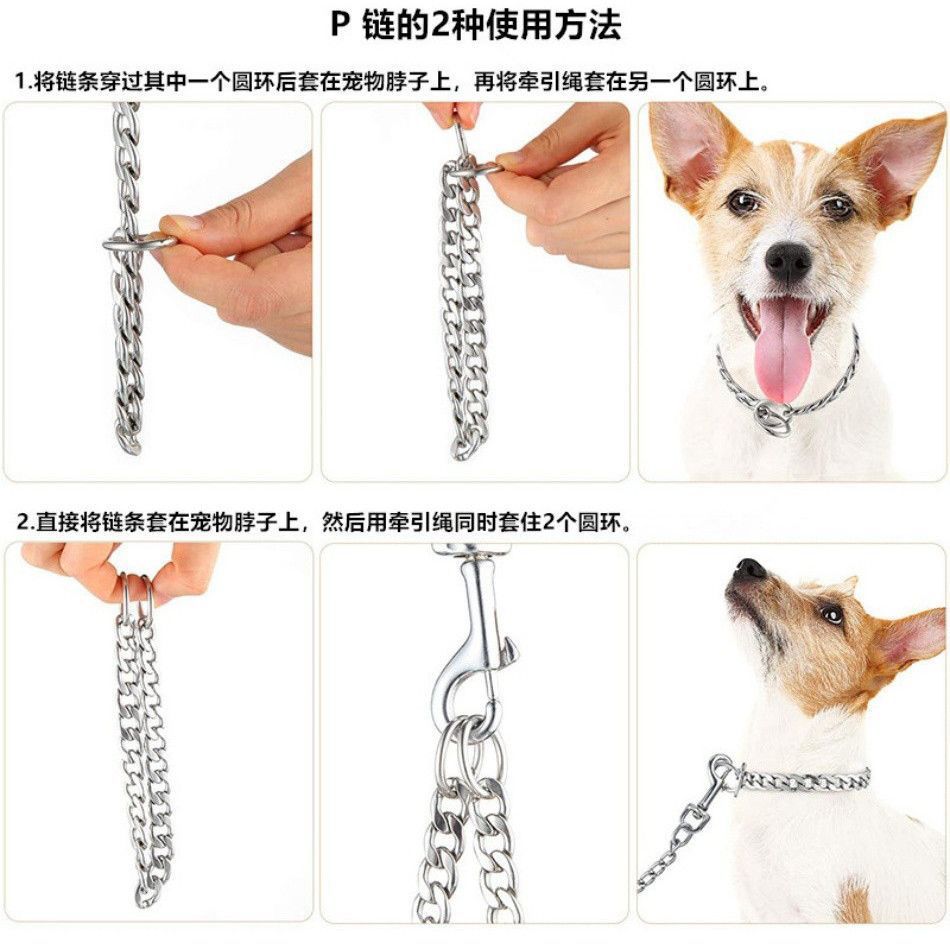 P 链的2种使用方法

1.将链条穿过其中一个圆环后套在宠物脖子上，再将牵引绳套在另一个圆环上。

2.直接将链条套在宠物脖子上，然后用牵引绳同时套住2个圆环。