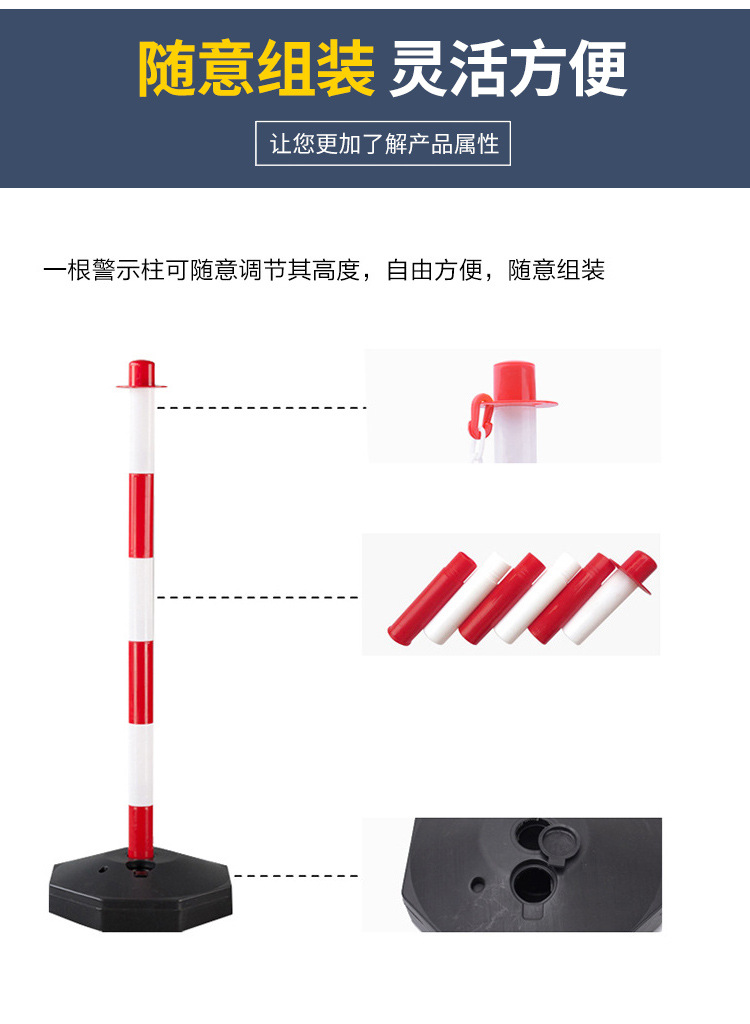 随意组装 灵活方便

让您更加了解产品属性

一根警示柱可随意调节其高度，自由方便，随意组装