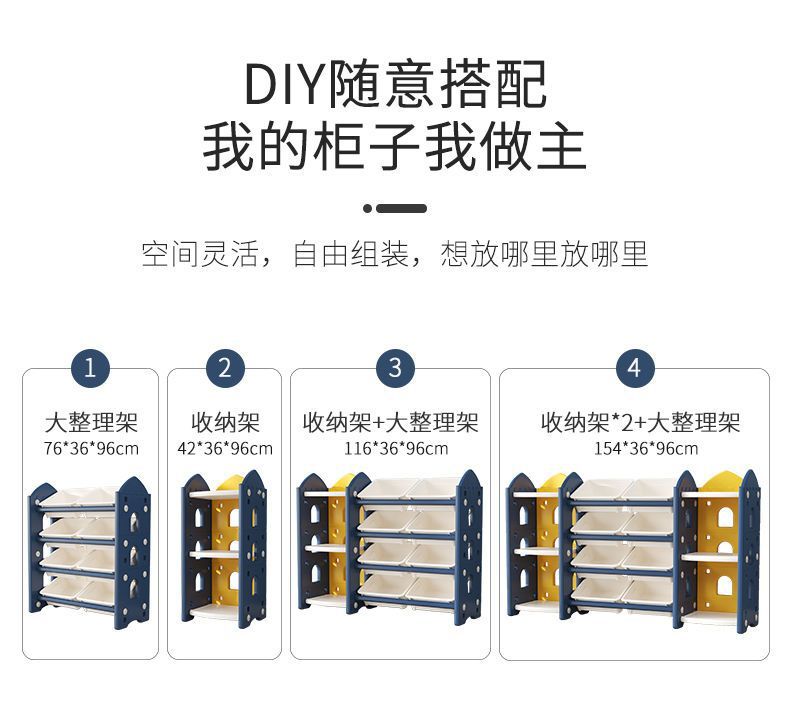 DIY随意搭配
我的柜子我做主

空间灵活，自由组装，想放哪里放哪里

1
大整理架
76*36*96cm

2
收纳架
42*36*96cm

3
收纳架+大整理架
116*36*96cm

4
收纳架*2+大整理架
154*36*96cm