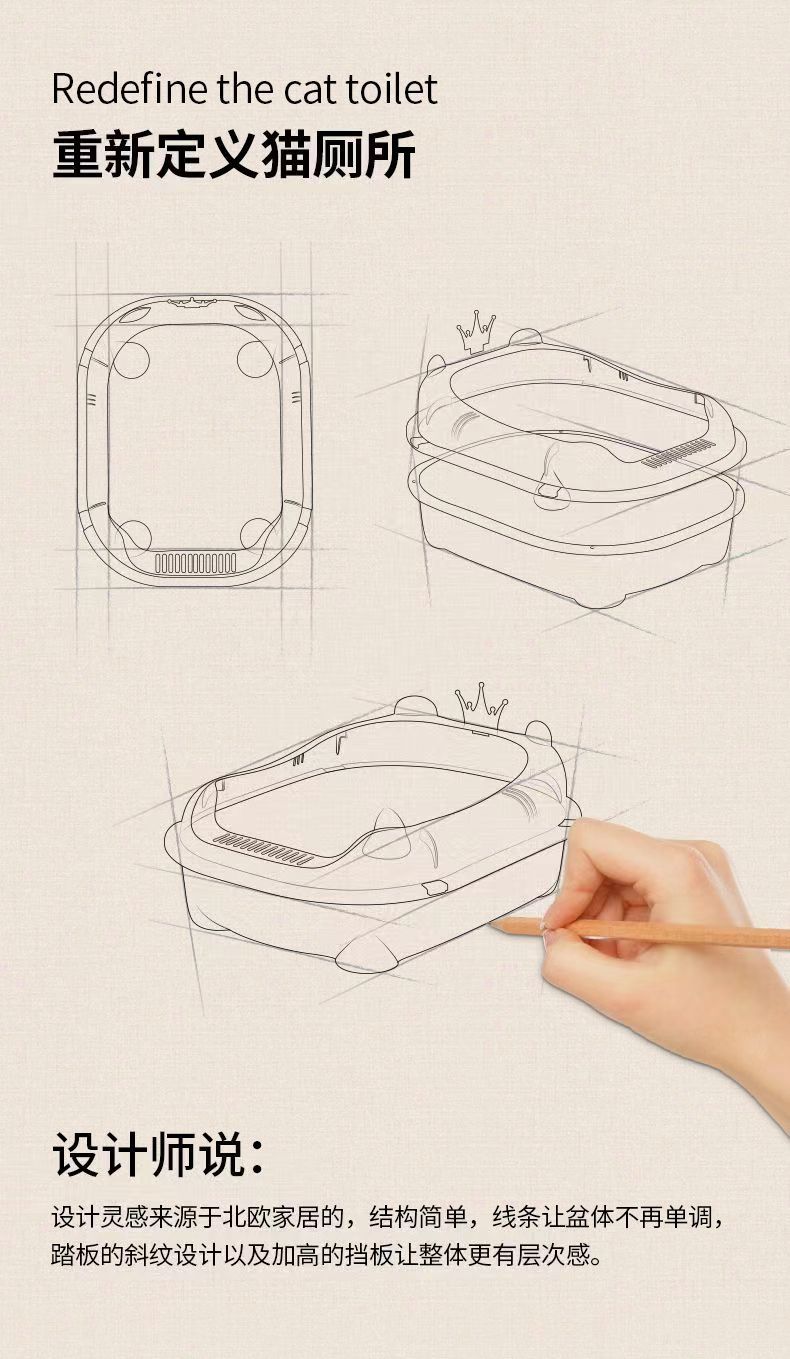 Redefine the cat toilet
重新定义猫厕所

设计师说：

设计灵感来源于北欧家居的，结构简单，线条让盆体不再单调，踏板的斜纹设计以及加高的挡板让整体更有层次感。