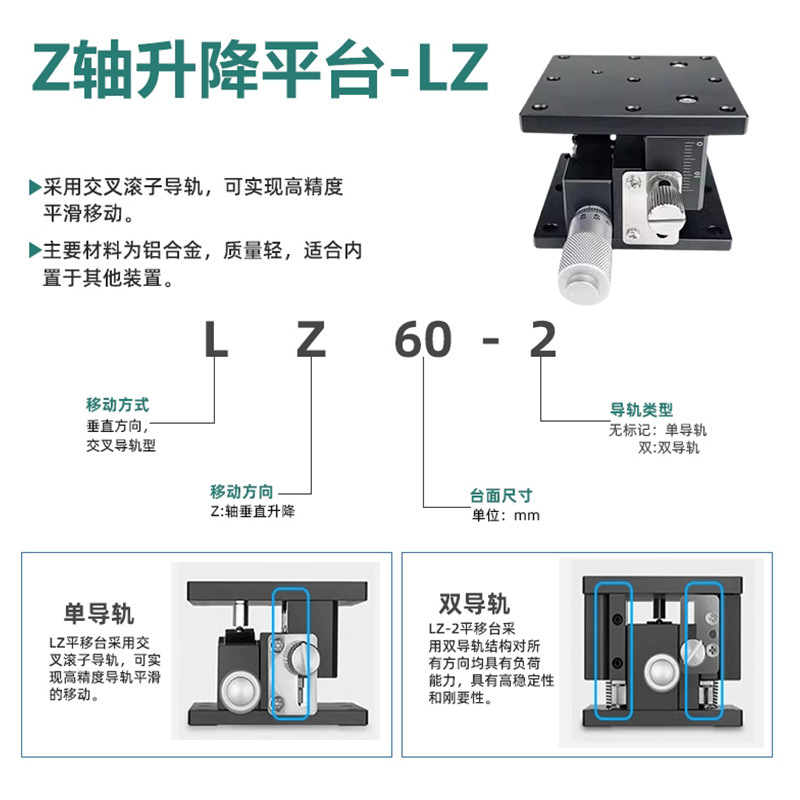 Z轴升降平台-LZ

▶采用交叉滚子导轨，可实现高精度平滑移动。

▶主要材料为铝合金，质量轻，适合内置于其他装置。

L Z 60 - 2

移动方式
垂直方向，
交叉导轨型

移动方向
Z:轴垂直升降

台面尺寸
单位：mm

导轨类型
无标记：单导轨
双:双导轨

单导轨
LZ平移台采用交叉滚子导轨，可实现高精度导轨平滑的移动。

双导轨
LZ-2平移台采用双导轨结构对所有方向均具有负荷能力，具有高稳定性和刚要性。