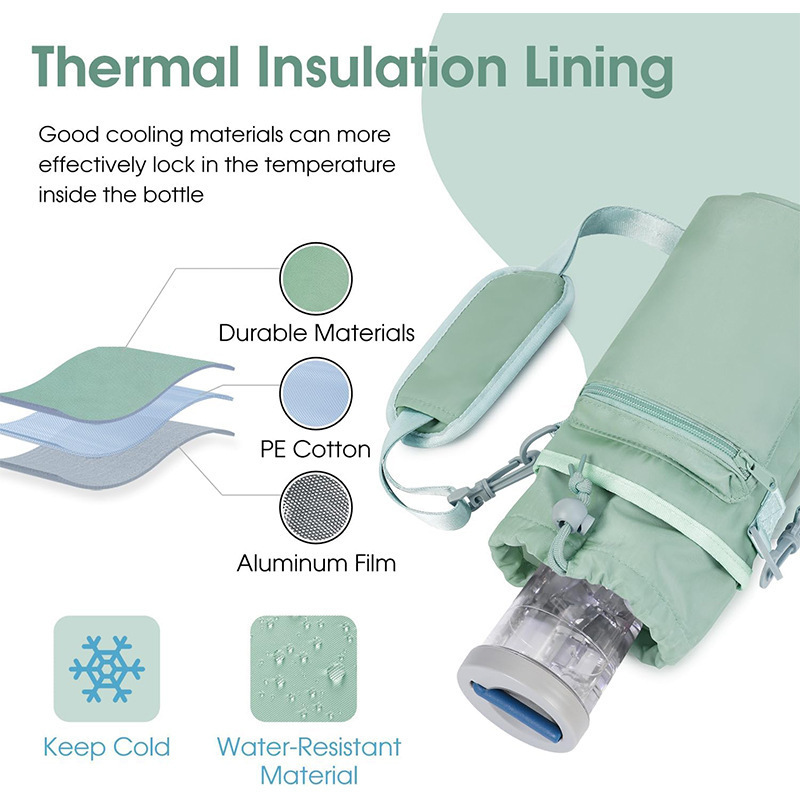 Thermal Insulation Lining

Good cooling materials can more effectively lock in the temperature inside the bottle

Durable Materials

PE Cotton

Aluminum Film

Keep Cold

Water-Resistant Material