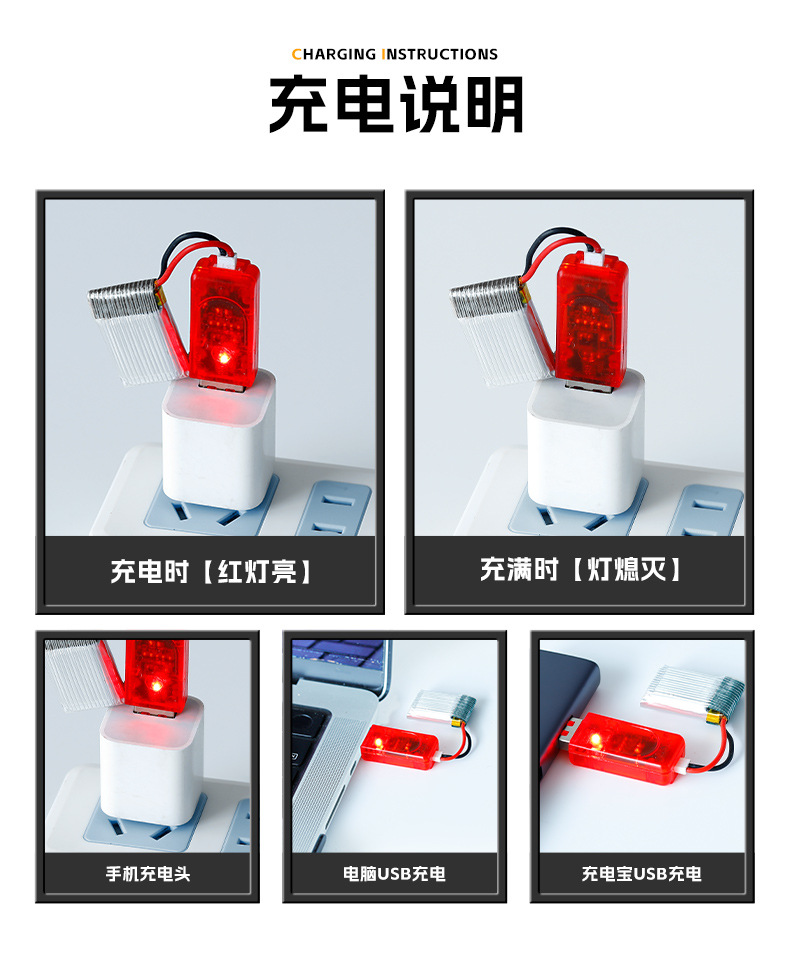 CHARGING INSTRUCTIONS

充电说明

充电时【红灯亮】

充满时【灯熄灭】

手机充电头

电脑USB充电

充电宝USB充电