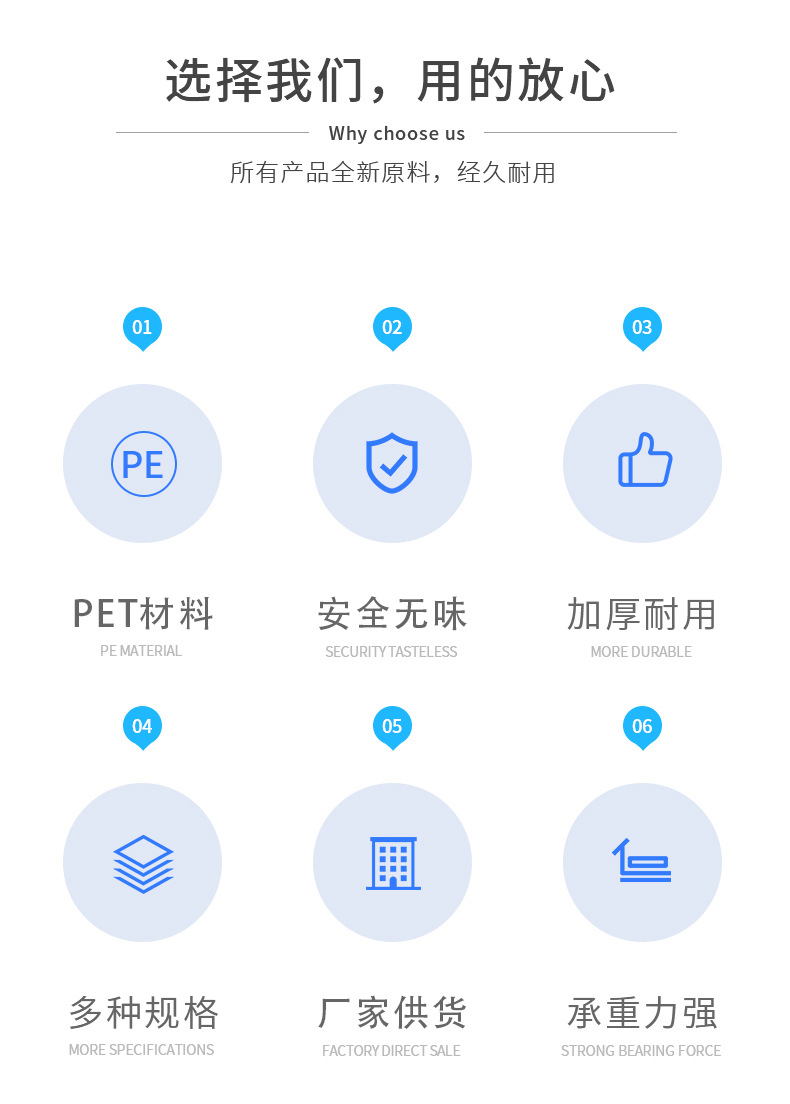 选择我们，用的放心

Why choose us

所有产品全新原料，经久耐用

01

PE

PET材料

PE MATERIAL

02

安全无味

SECURITY TASTELESS

03

加厚耐用

MORE DURABLE

04

多种规格

MORE SPECIFICATIONS

05

厂家供货

FACTORY DIRECT SALE

06

承重力强

STRONG BEARING FORCE