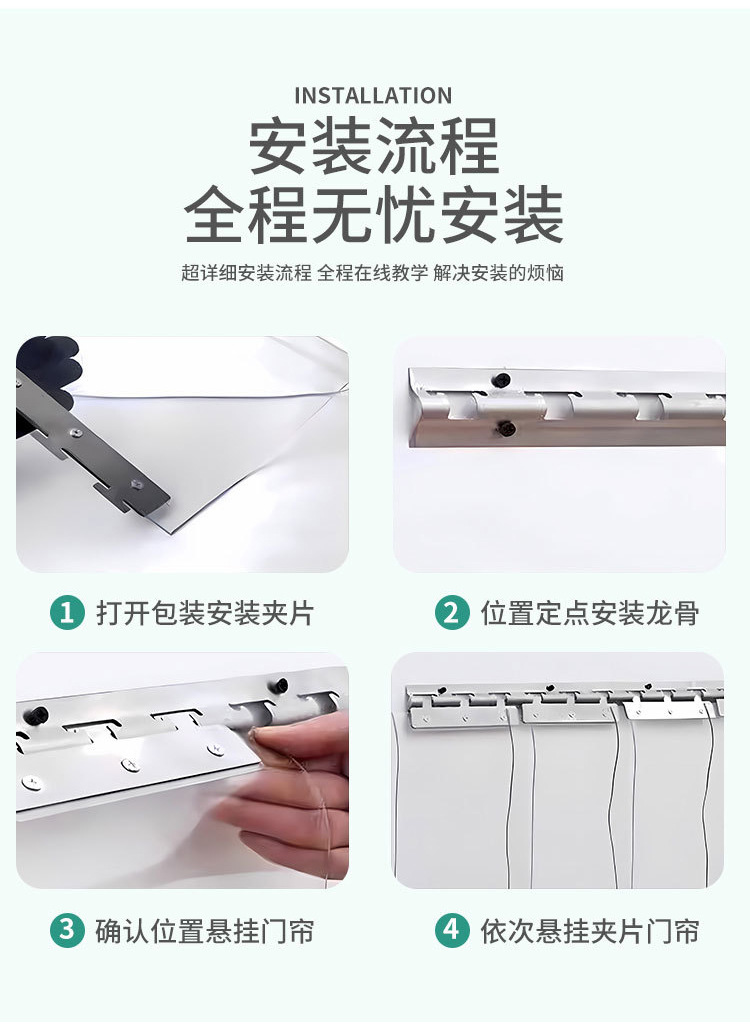 INSTALLATION
安装流程
全程无忧安装

超详细安装流程 全程在线教学 解决安装的烦恼

1 打开包装安装夹片

2 位置定点安装龙骨

3 确认位置悬挂门帘

4 依次悬挂夹片门帘