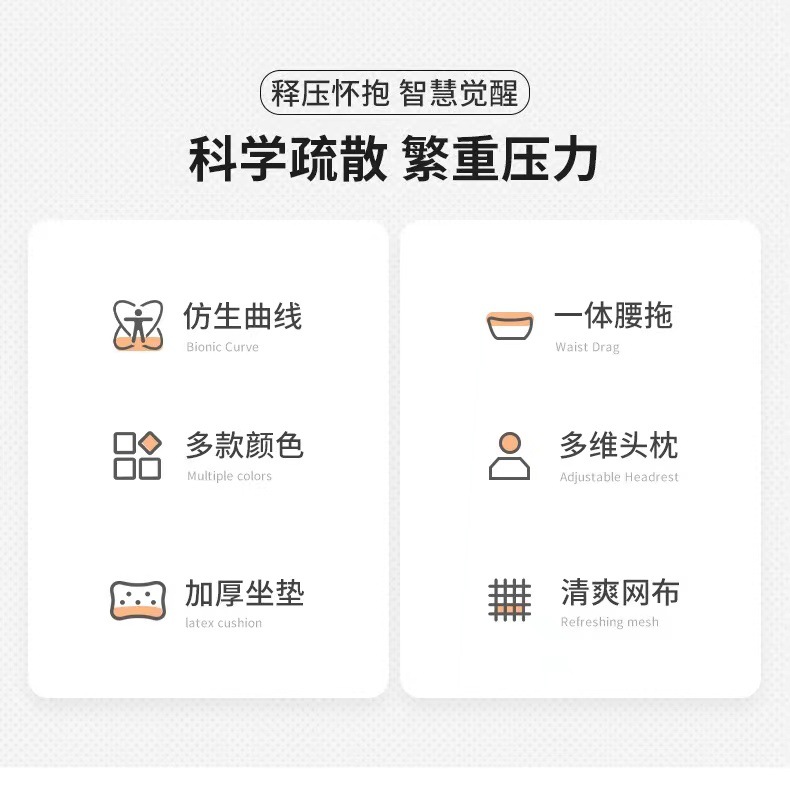 释压怀抱 智慧觉醒

科学疏散 繁重压力

仿生曲线
Bionic Curve

多款颜色
Multiple colors

加厚坐垫
latex cushion

一体腰拖
Waist Drag

多维头枕
Adjustable Headrest

清爽网布
Refreshing mesh