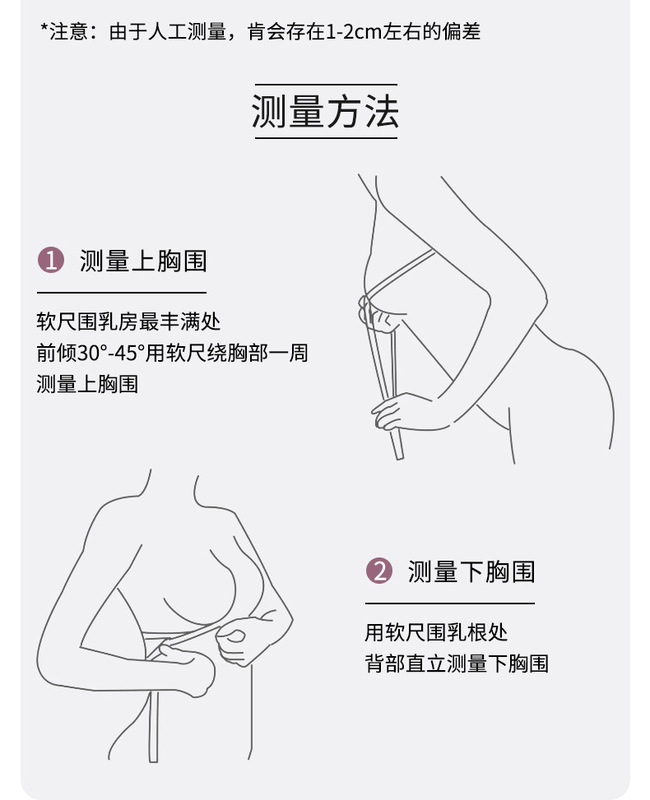 *注意：由于人工测量，肯会存在1-2cm左右的偏差

测量方法

1 测量上胸围

软尺围乳房最丰满处
前倾30°-45°用软尺绕胸部一周
测量上胸围

2 测量下胸围

用软尺围乳根处
背部直立测量下胸围