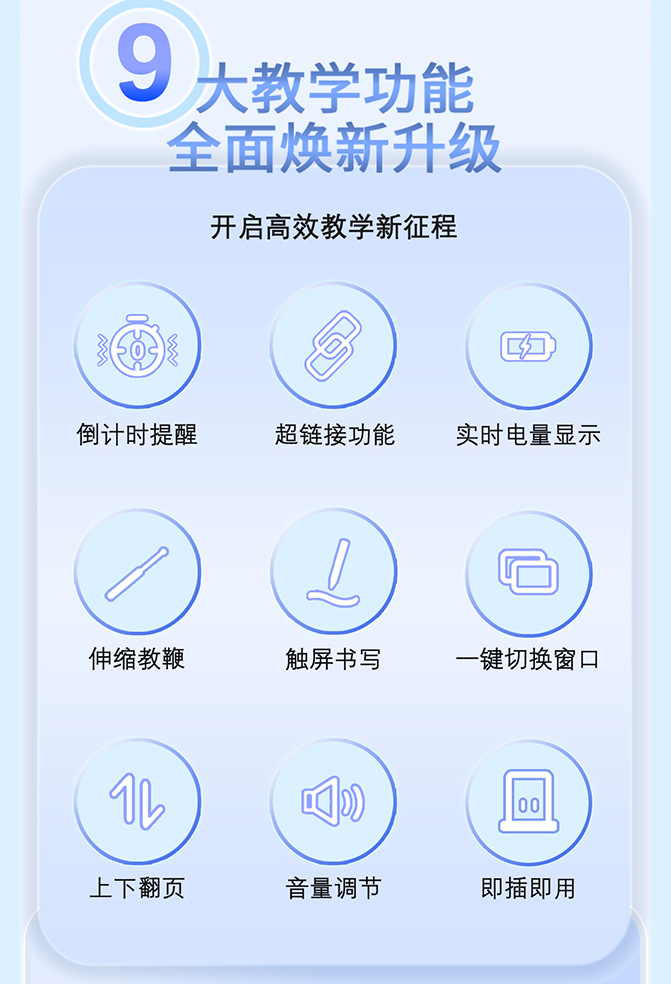 9大教学功能
全面焕新升级

开启高效教学新征程

倒计时提醒

超链接功能

实时电量显示

伸缩教鞭

触屏书写

一键切换窗口

上下翻页

音量调节

即插即用