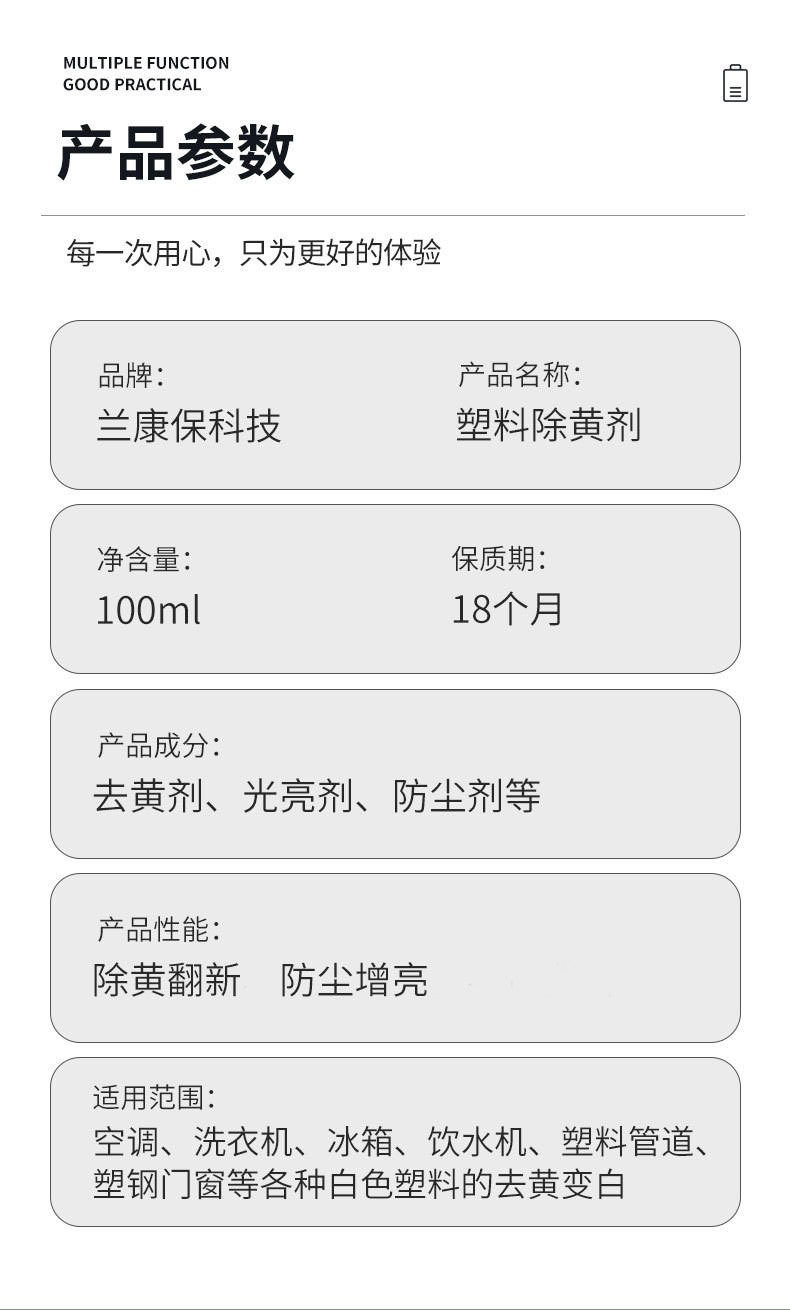 MULTIPLE FUNCTION
GOOD PRACTICAL

产品参数

每一次用心，只为更好的体验

品牌:
兰康保科技

产品名称:
塑料除黄剂

净含量:
100ml

保质期:
18个月

产品成分:
去黄剂、光亮剂、防尘剂等

产品性能:
除黄翻新 防尘增亮

适用范围:
空调、洗衣机、冰箱、饮水机、塑料管道、塑钢门窗等各种白色塑料的去黄变白