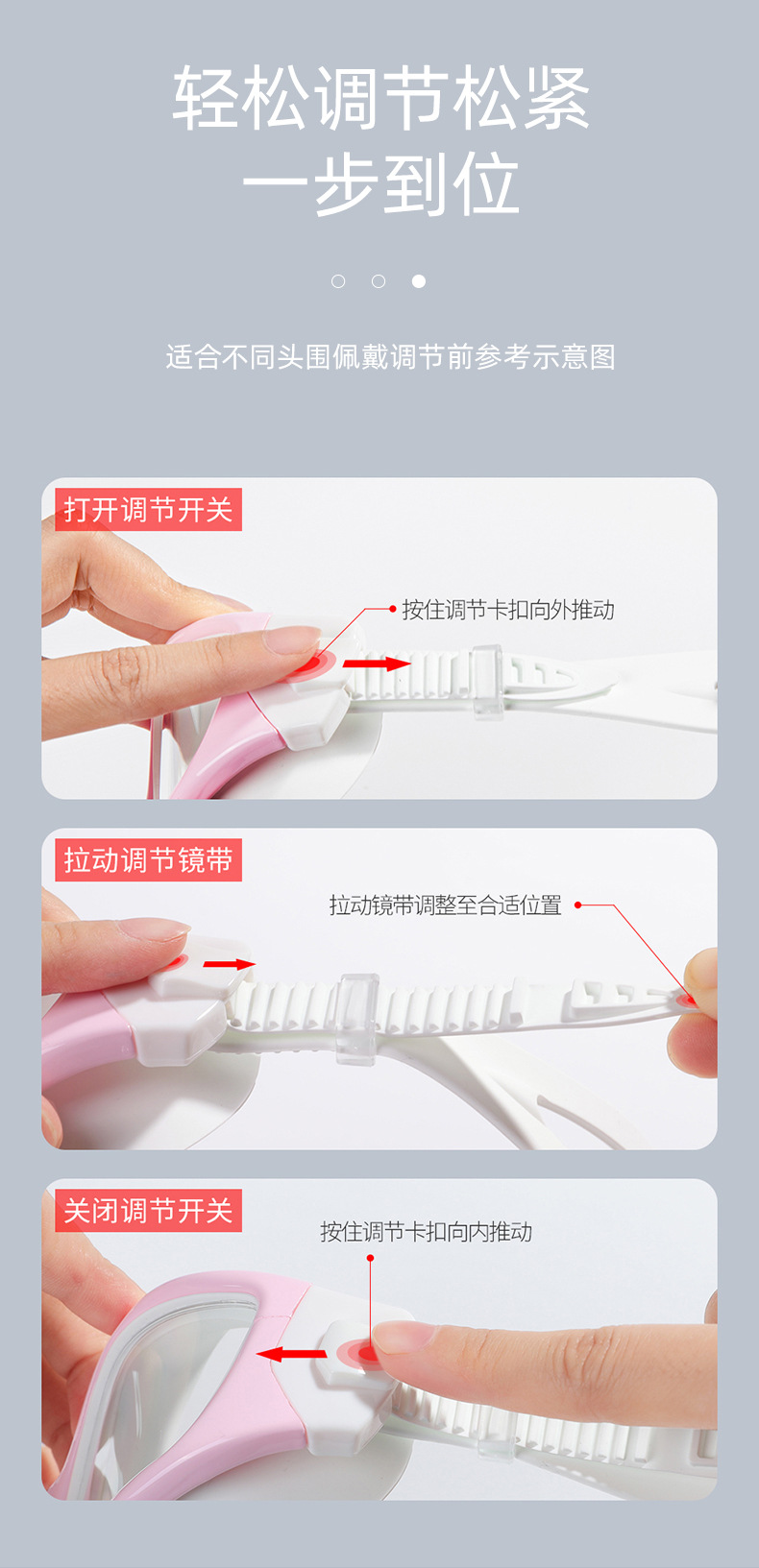 轻松调节松紧
一步到位

适合不同头围佩戴调节前参考示意图

打开调节开关

按住调节卡扣向外推动

拉动调节镜带

拉动镜带调整至合适位置

关闭调节开关

按住调节卡扣向内推动