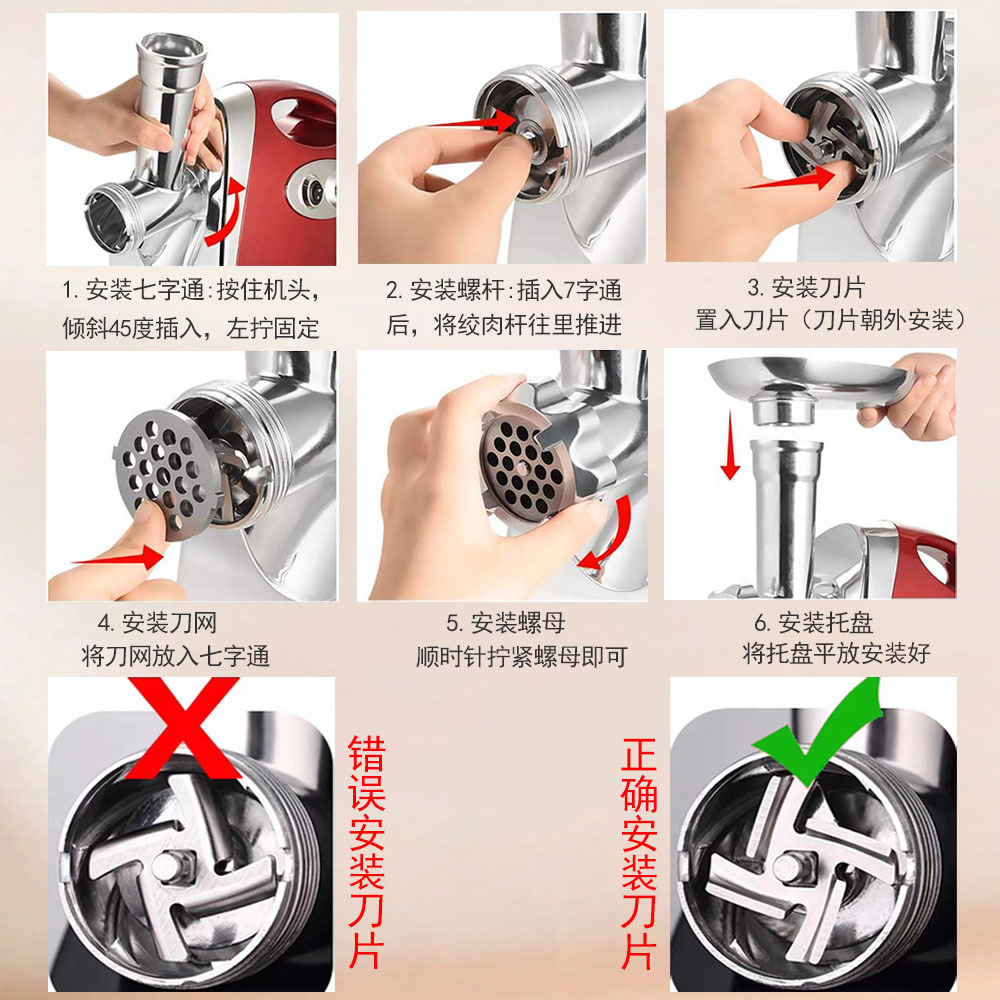 1. 安装七字通：按住机头，倾斜45度插入，左拧固定

2. 安装螺杆：插入7字通后，将绞肉杆往里推进

3. 安装刀片
置入刀片（刀片朝外安装）

4. 安装刀网
将刀网放入七字通

5. 安装螺母
顺时针拧紧螺母即可

6. 安装托盘
将托盘平放安装好

错误安装刀片

正确安装刀片