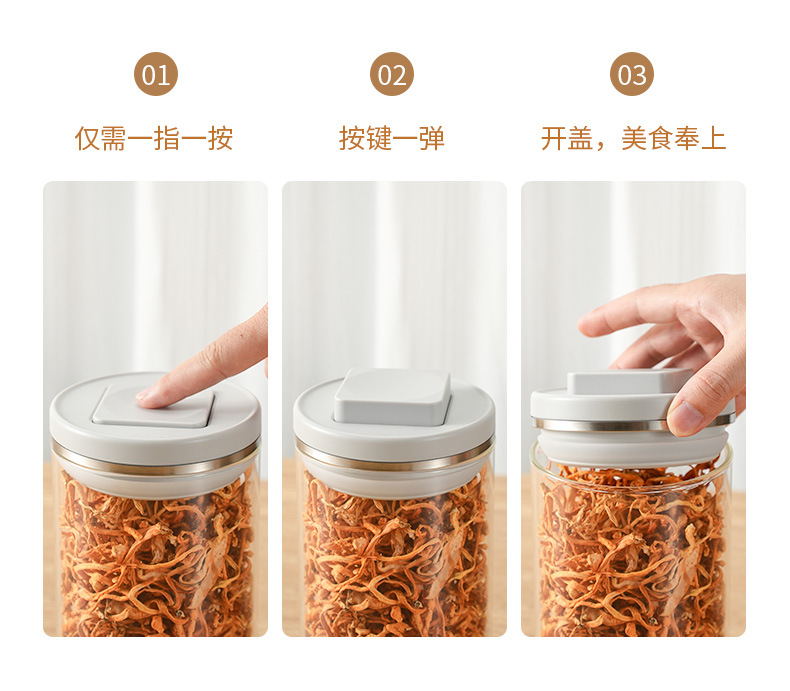 01

仅需一指一按

02

按键一弹

03

开盖，美食奉上