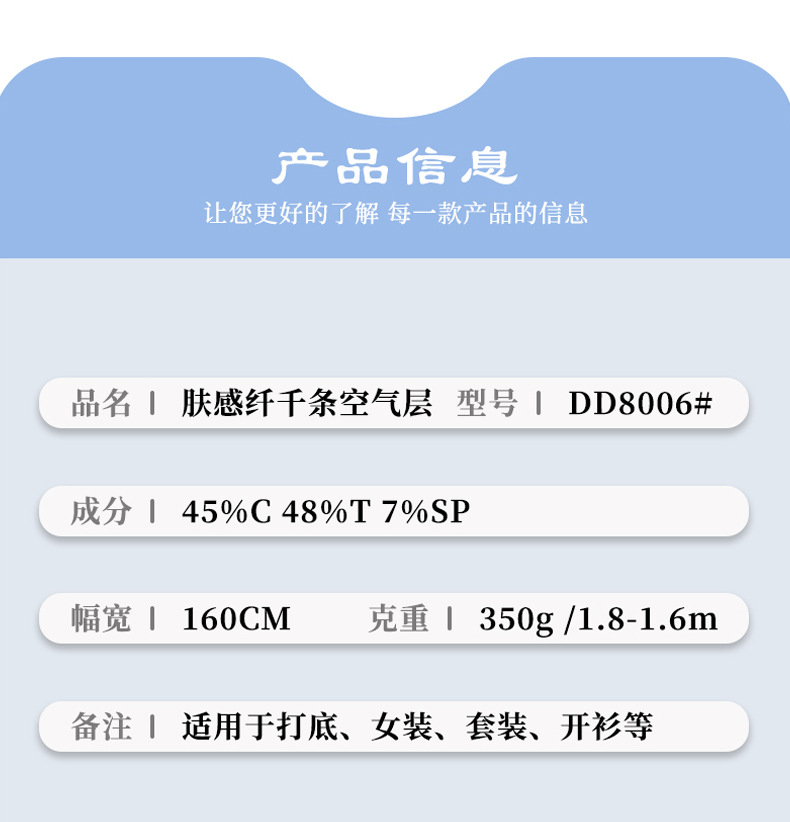 产品信息
让您更好的了解 每一款产品的信息

品名 | 肤感纤千条空气层 型号 | DD8006#

成分 | 45%C 48%T 7%SP

幅宽 | 160CM 克重 | 350g /1.8-1.6m

备注 | 适用于打底、女装、套装、开衫等