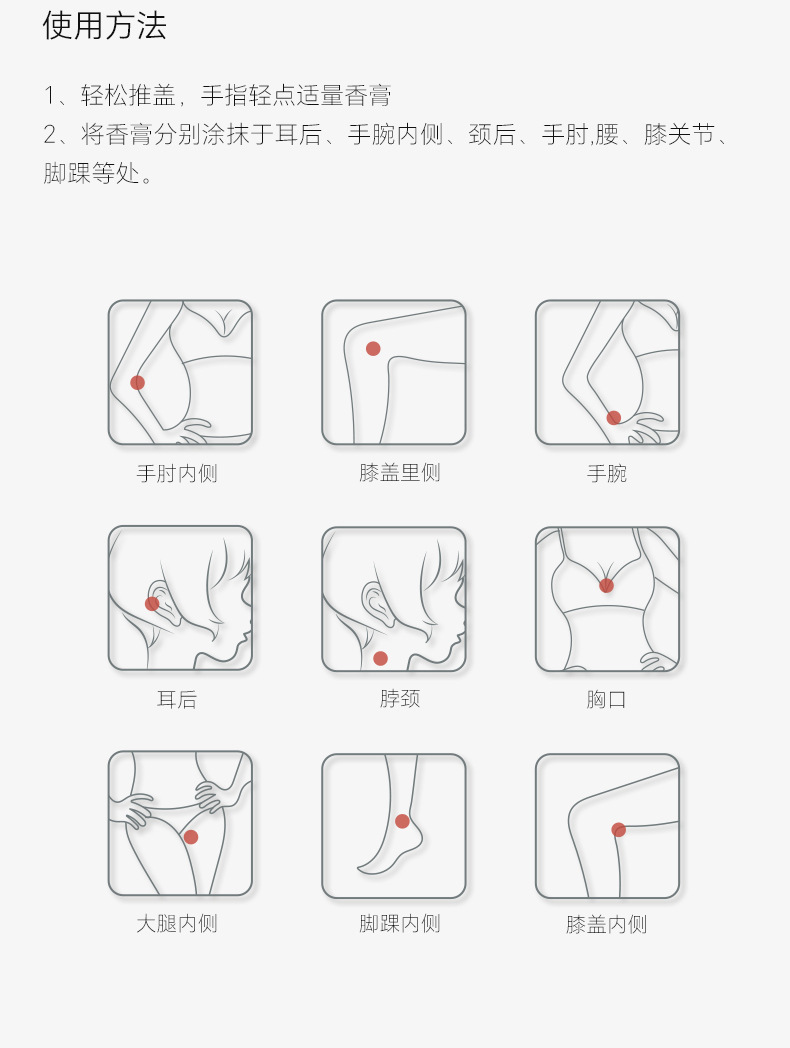 使用方法

1、轻松推盖，手指轻点适量香膏
2、将香膏分别涂抹于耳后、手腕内侧、颈后、手肘,腰、膝关节、脚踝等处。

手肘内侧

膝盖里侧

手腕

耳后

脖颈

胸口

大腿内侧

脚踝内侧

膝盖内侧