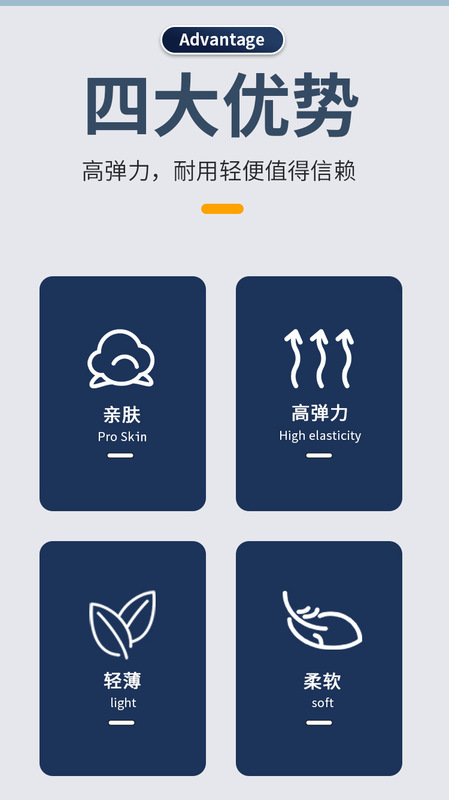 Advantage

四大优势

高弹力，耐用轻便值得信赖

亲肤
Pro Skin

高弹力
High elasticity

轻薄
light

柔软
soft