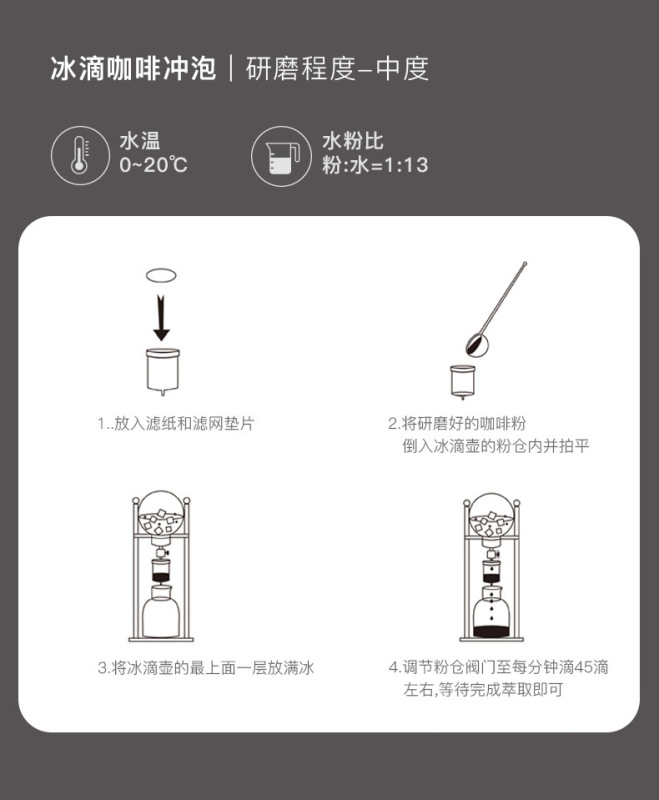 冰滴咖啡冲泡 | 研磨程度–中度

水温
0~20℃

水粉比
粉:水=1:13

1..放入滤纸和滤网垫片

2.将研磨好的咖啡粉
倒入冰滴壶的粉仓内并拍平

3.将冰滴壶的最上面一层放满冰

4.调节粉仓阀门至每分钟滴45滴
左右,等待完成萃取即可