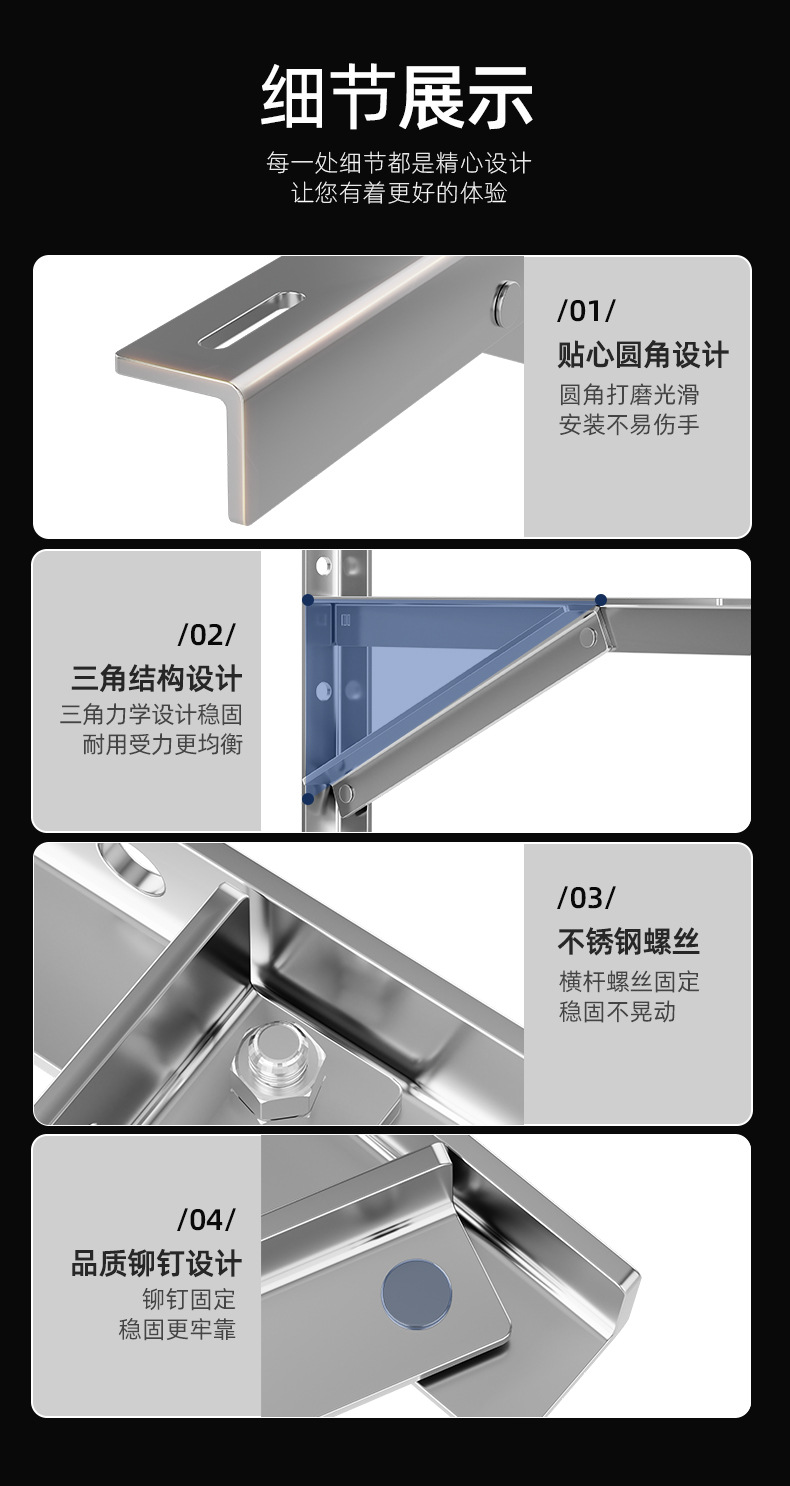 细节展示

每一处细节都是精心设计
让您有着更好的体验

/01/
贴心圆角设计
圆角打磨光滑
安装不易伤手

/02/
三角结构设计
三角力学设计稳固
耐用受力更均衡

/03/
不锈钢螺丝
横杆螺丝固定
稳固不晃动

/04/
品质铆钉设计
铆钉固定
稳固更牢靠