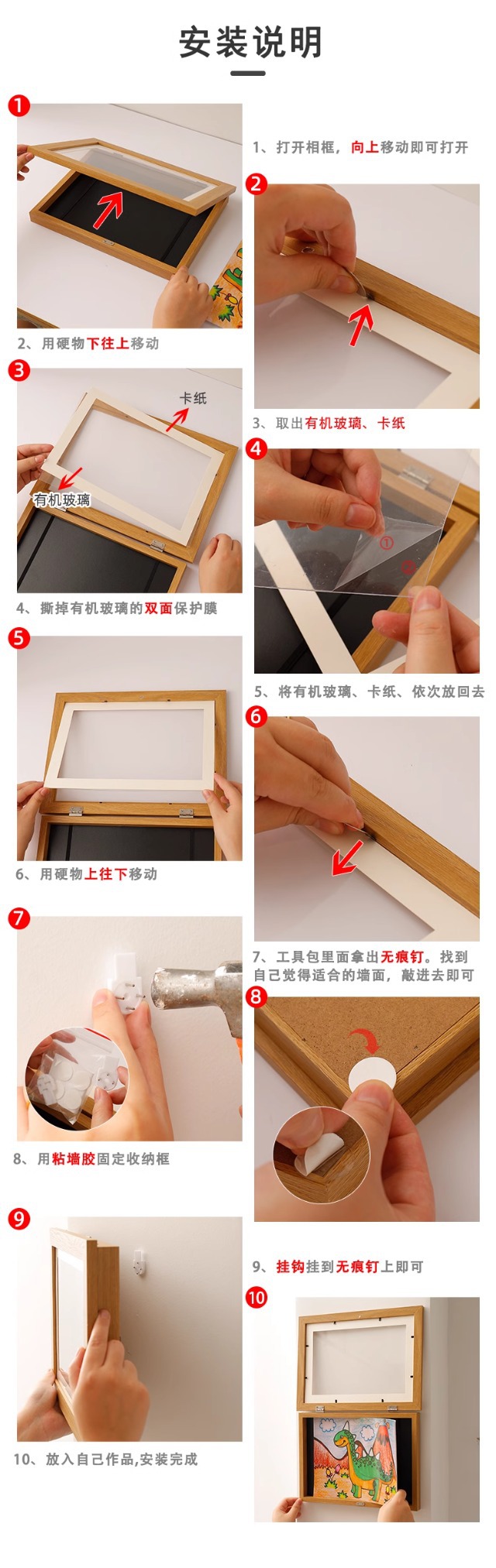 安装说明

1

1、打开相框，向上移动即可打开

2

2、用硬物下往上移动

3

卡纸

有机玻璃

3、取出有机玻璃、卡纸

4

①

②

4、撕掉有机玻璃的双面保护膜

5

5、将有机玻璃、卡纸、依次放回去

6

6、用硬物上往下移动

7

7、工具包里面拿出无痕钉。找到自己觉得适合的墙面，敲进去即可

8

8、用粘墙胶固定收纳框

9

9、挂钩挂到无痕钉上即可

10

10、放入自己作品,安装完成