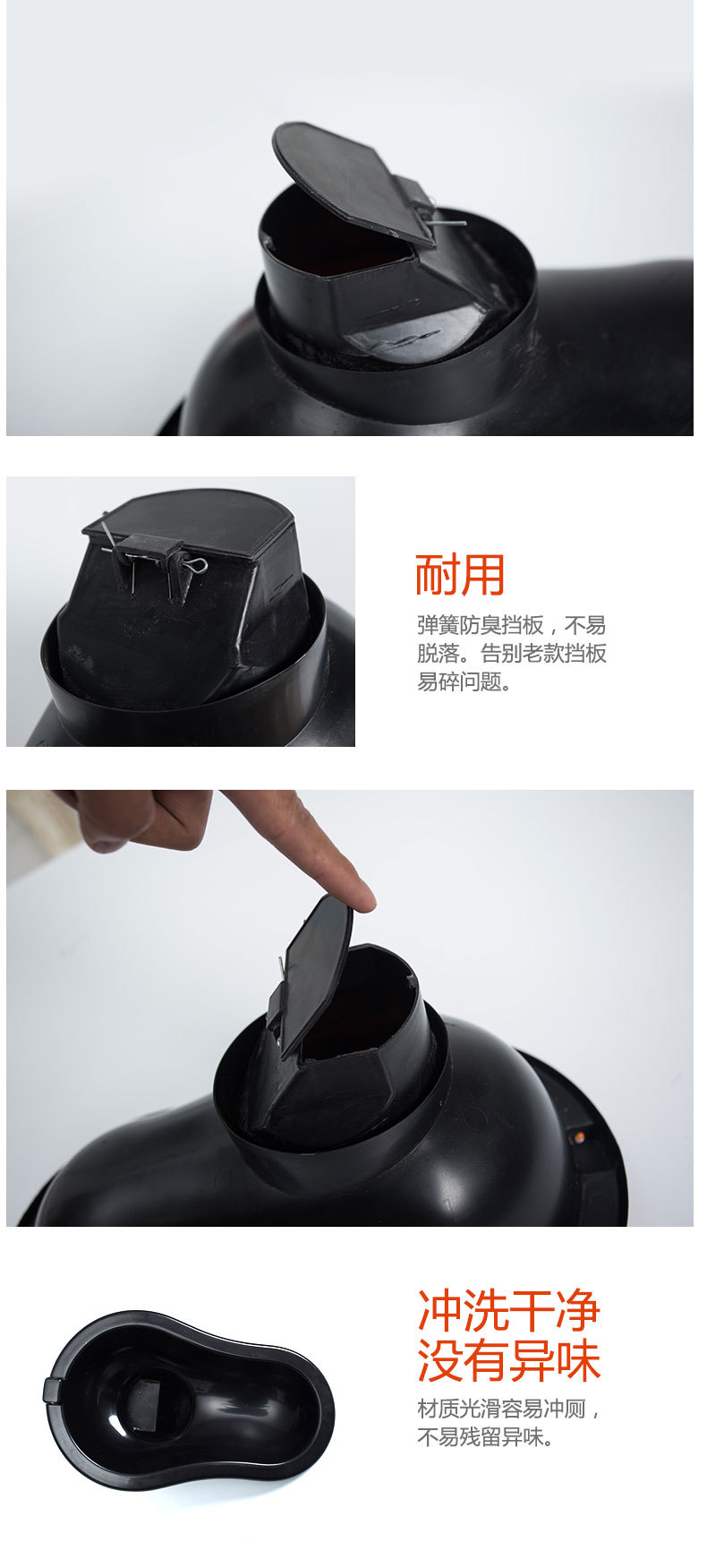 耐用

弹簧防臭挡板，不易脱落。告别老款挡板易碎问题。

冲洗干净
没有异味

材质光滑容易冲厕，不易残留异味。