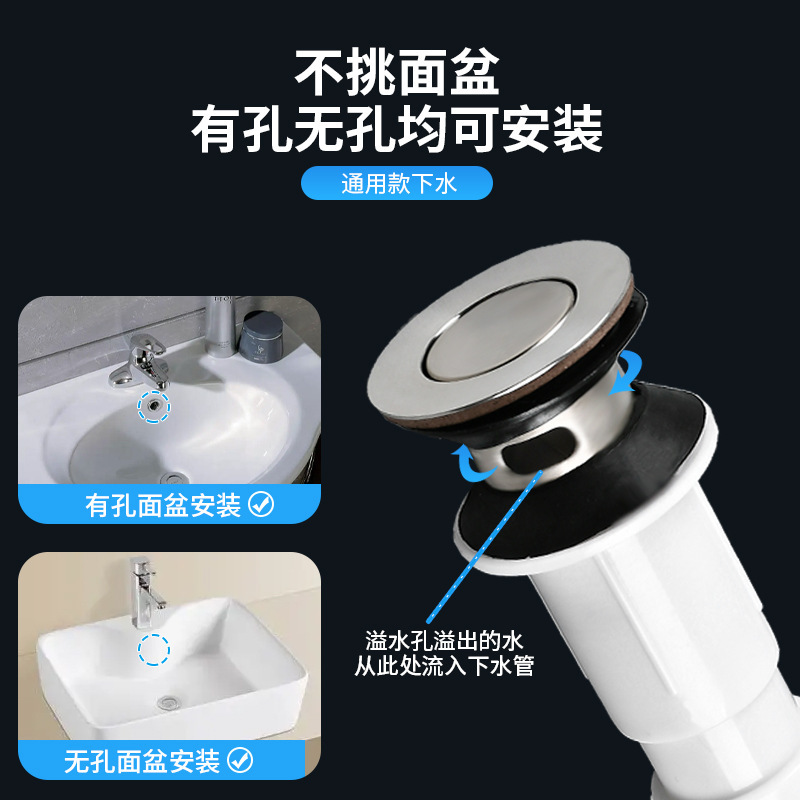 不挑面盆
有孔无孔均可安装

通用款下水

有孔面盆安装

无孔面盆安装

溢水孔溢出的水
从此处流入下水管