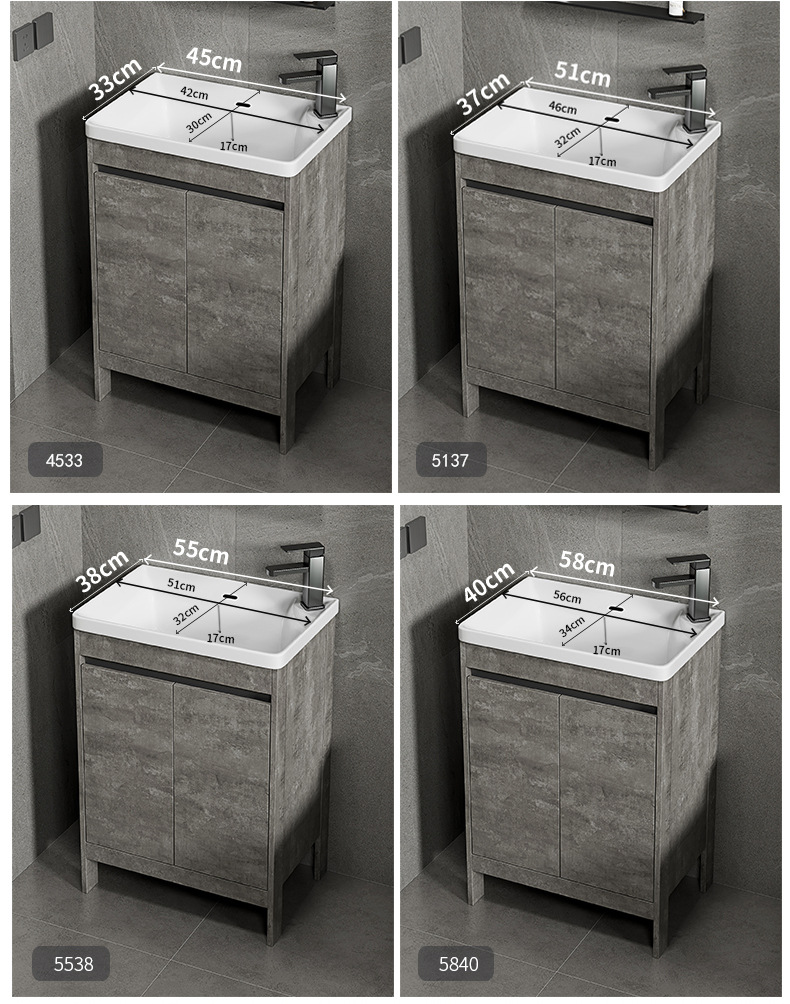 33cm 45cm
42cm
30cm
17cm
4533

37cm 51cm
46cm
32cm
17cm
5137

38cm 55cm
51cm
32cm
17cm
5538

40cm 58cm
56cm
34cm
17cm
5840