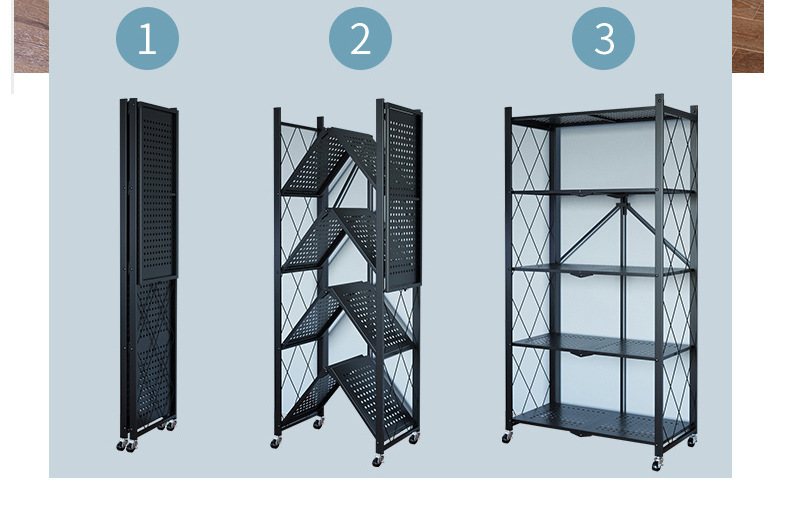 1

2

3