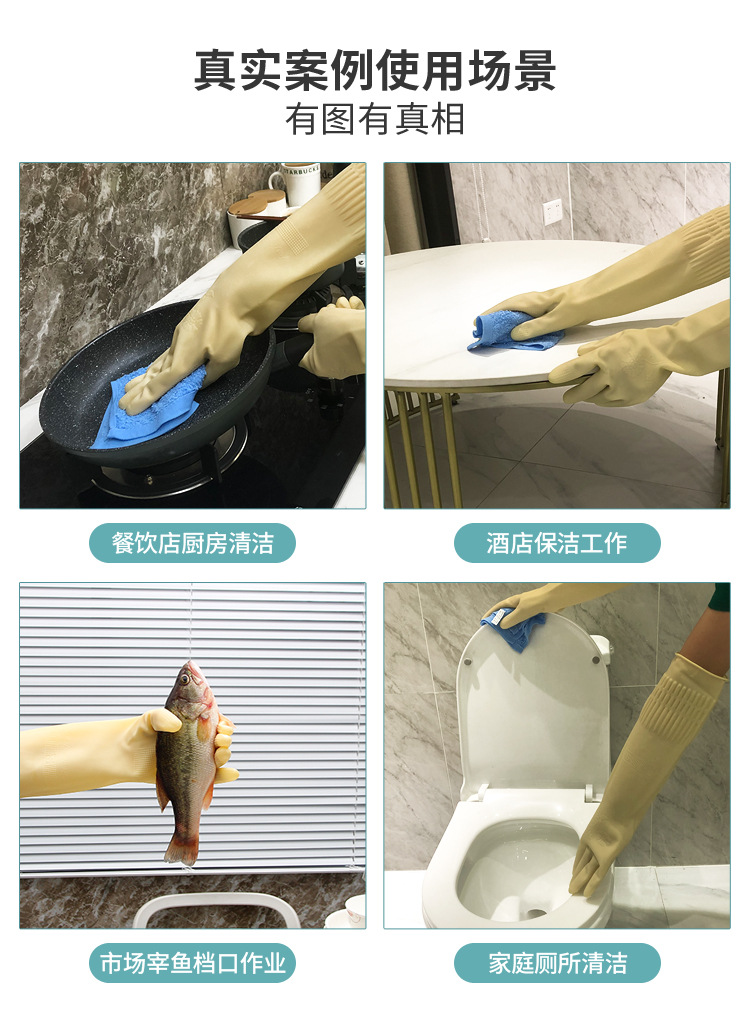 真实案例使用场景
有图有真相

STARBUCKS

餐饮店厨房清洁

酒店保洁工作

市场宰鱼档口作业

家庭厕所清洁