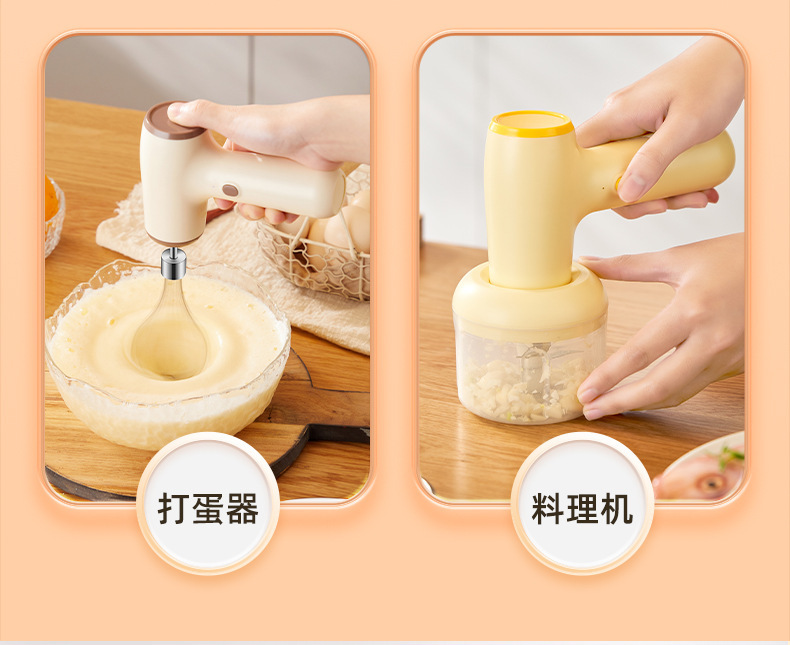 打蛋器

料理机