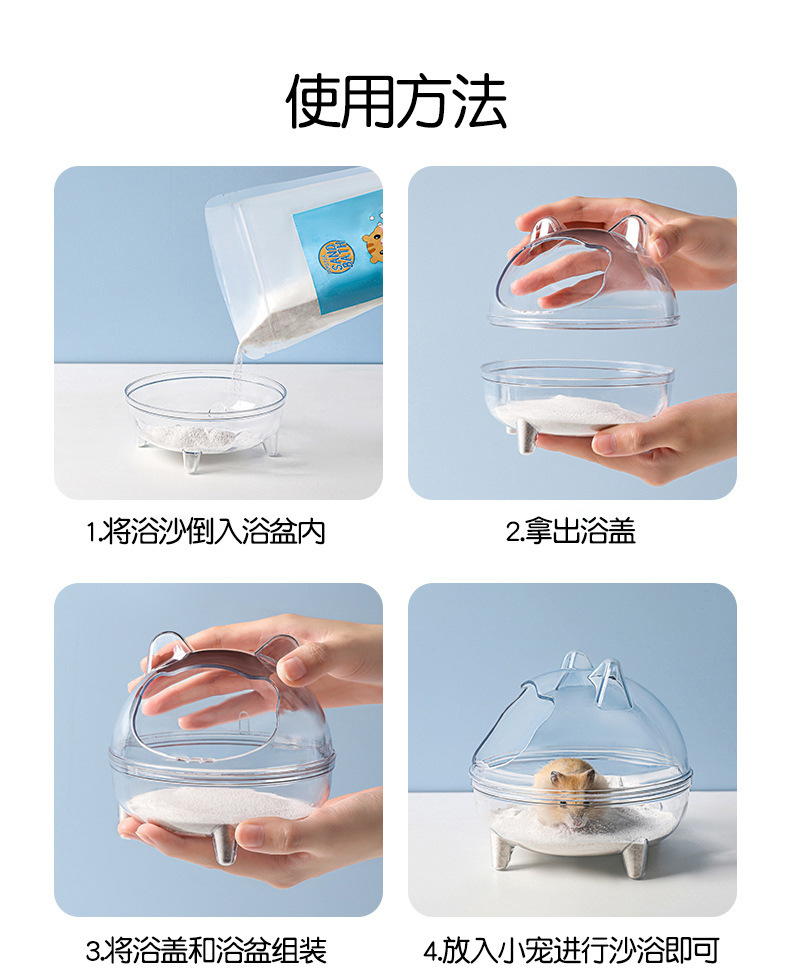 使用方法

1.将浴沙倒入浴盆内

2.拿出浴盖

3.将浴盖和浴盆组装

4.放入小宠进行沙浴即可