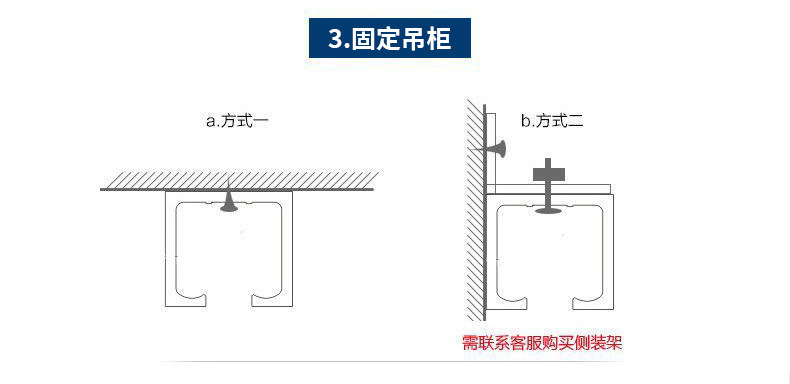 3.固定吊柜

a.方式一

b.方式二

需联系客服购买侧装架