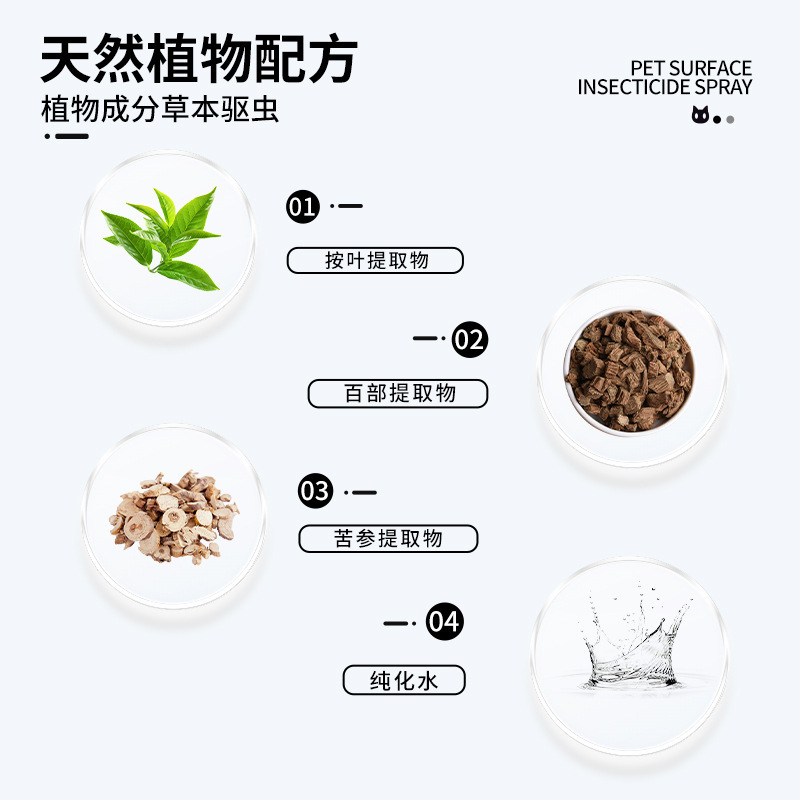 天然植物配方

植物成分草本驱虫

PET SURFACE
INSECTICIDE SPRAY

01

按叶提取物

02

百部提取物

03

苦参提取物

04

纯化水