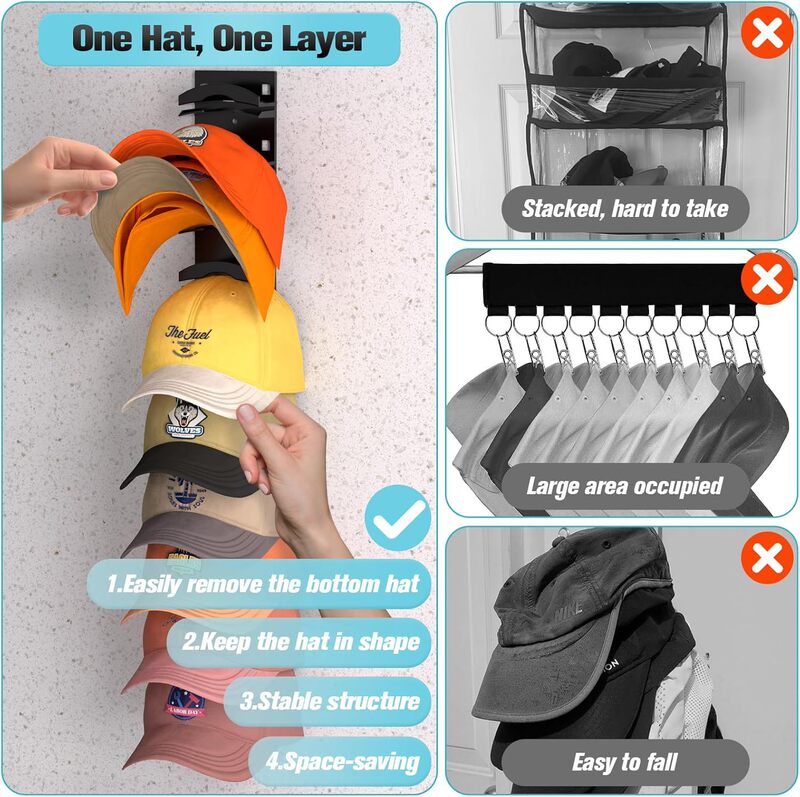 One Hat, One Layer

The Fuel

WOLVES

LABOR DAY

1.Easily remove the bottom hat

2.Keep the hat in shape

3.Stable structure

4.Space-saving

Stacked, hard to take

Large area occupied

NIKE

Easy to fall