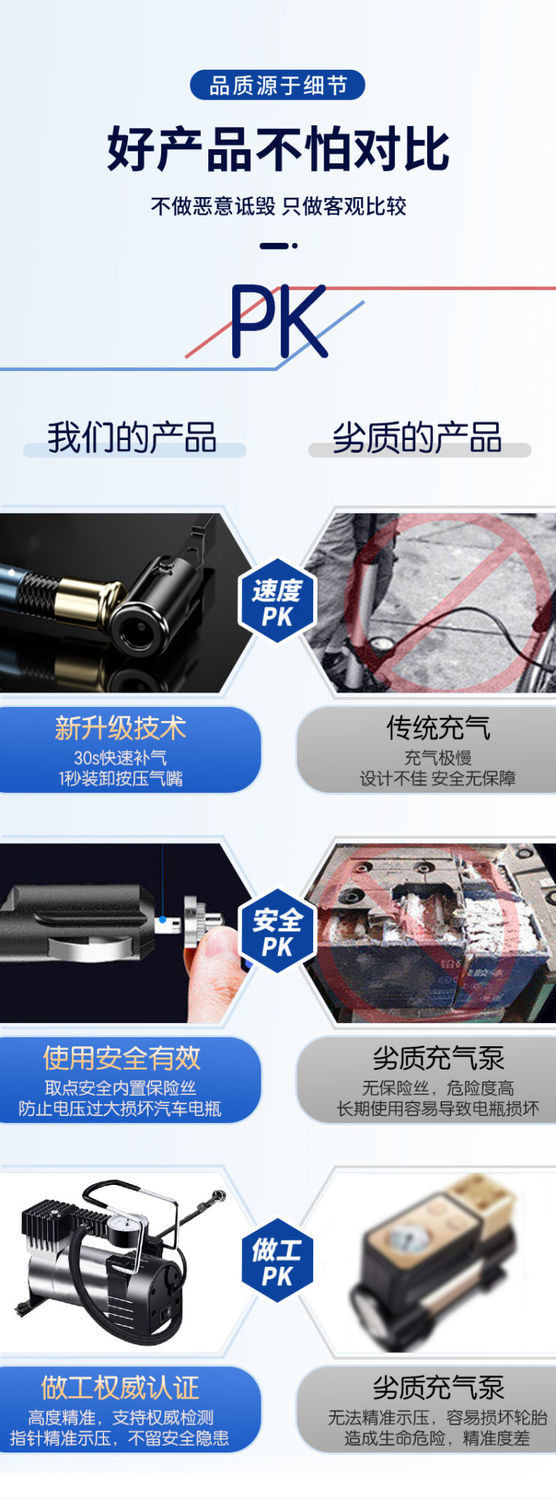 品质源于细节

好产品不怕对比

不做恶意诋毁 只做客观比较

PK

我们的产品

劣质的产品

速度 PK

新升级技术
30s快速补气
1秒装卸按压气嘴

传统充气
充气极慢
设计不佳 安全无保障

安全 PK

使用安全有效
取点安全内置保险丝
防止电压过大损坏汽车电瓶

劣质充气泵
无保险丝，危险度高
长期使用容易导致电瓶损坏

做工 PK

做工权威认证
高度精准，支持权威检测
指针精准示压，不留安全隐患

劣质充气泵
无法精准示压，容易损坏轮胎
造成生命危险，精准度差