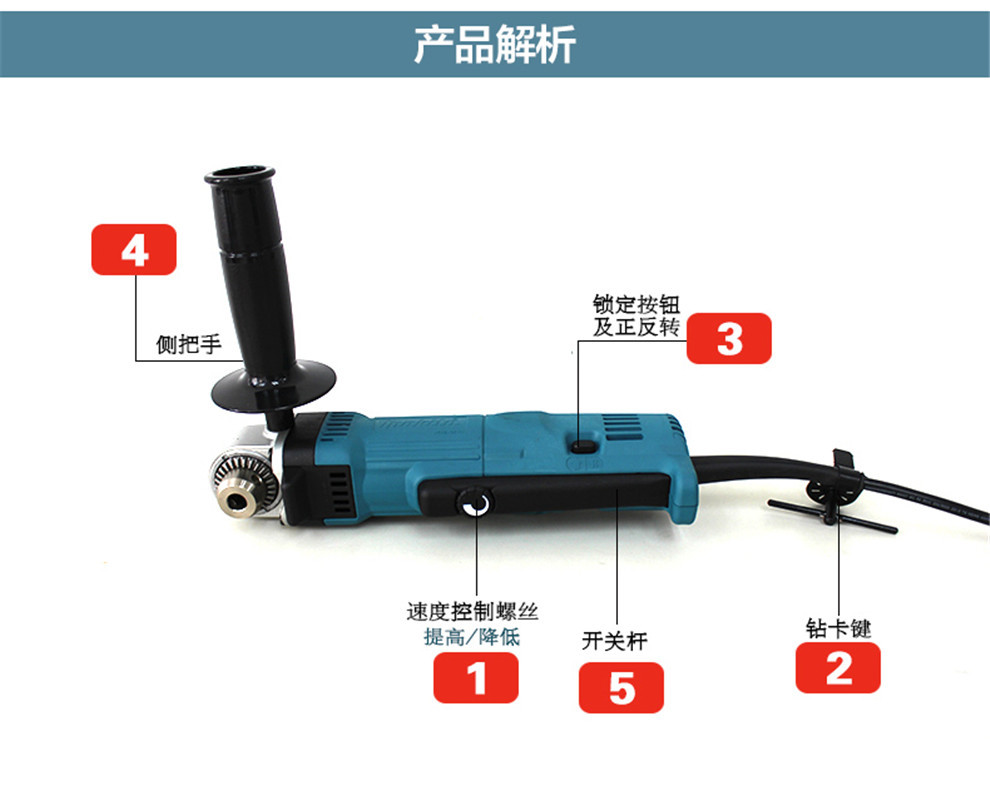 产品解析

4
侧把手

锁定按钮
及正反转
3

速度控制螺丝
提高/降低
1

开关杆
5

钻卡键
2