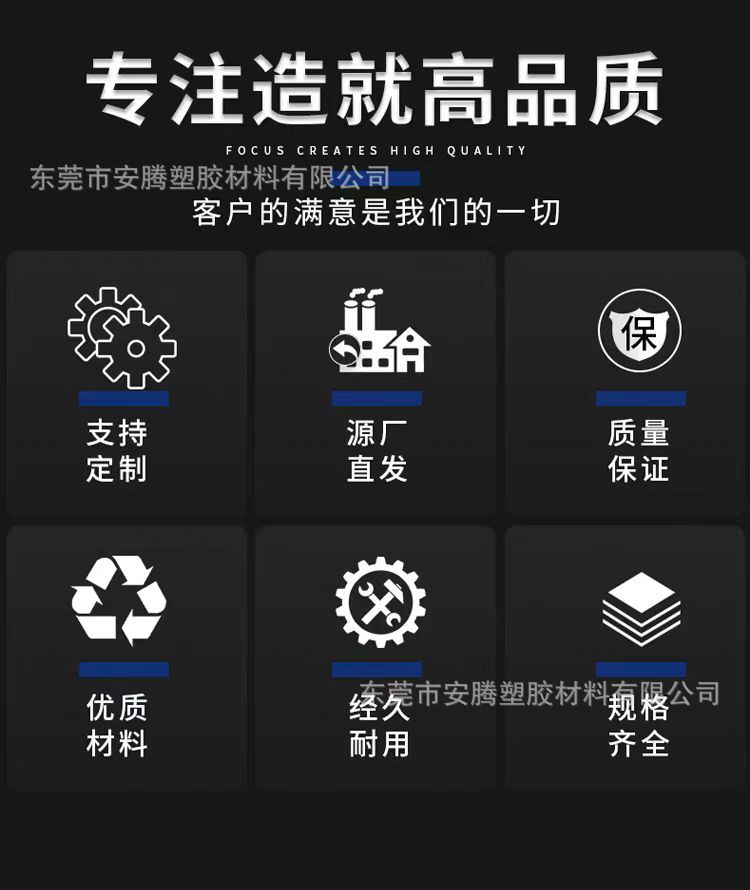 专注造就高品质

FOCUS CREATES HIGH QUALITY

客户的满意是我们的一切

保

支持
定制

源厂
直发

质量
保证

优质
材料

经久
耐用

规格
齐全

东莞市安腾塑胶材料有限公司