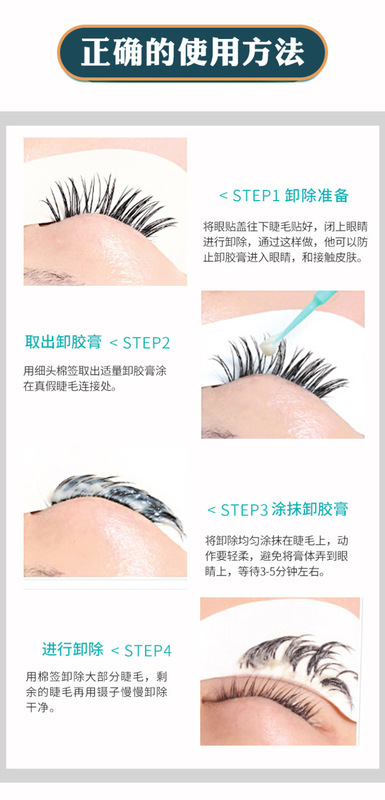 正确的使用方法

< STEP1 卸除准备

将眼贴盖往下睫毛贴好，闭上眼睛进行卸除，通过这样做，他可以防止卸胶膏进入眼睛，和接触皮肤。

取出卸胶膏 < STEP2

用细头棉签取出适量卸胶膏涂在真假睫毛连接处。

< STEP3 涂抹卸胶膏

将卸除均匀涂抹在睫毛上，动作要轻柔，避免将膏体弄到眼睛上，等待3-5分钟左右。

进行卸除 < STEP4

用棉签卸除大部分睫毛，剩余的睫毛再用镊子慢慢卸除干净。