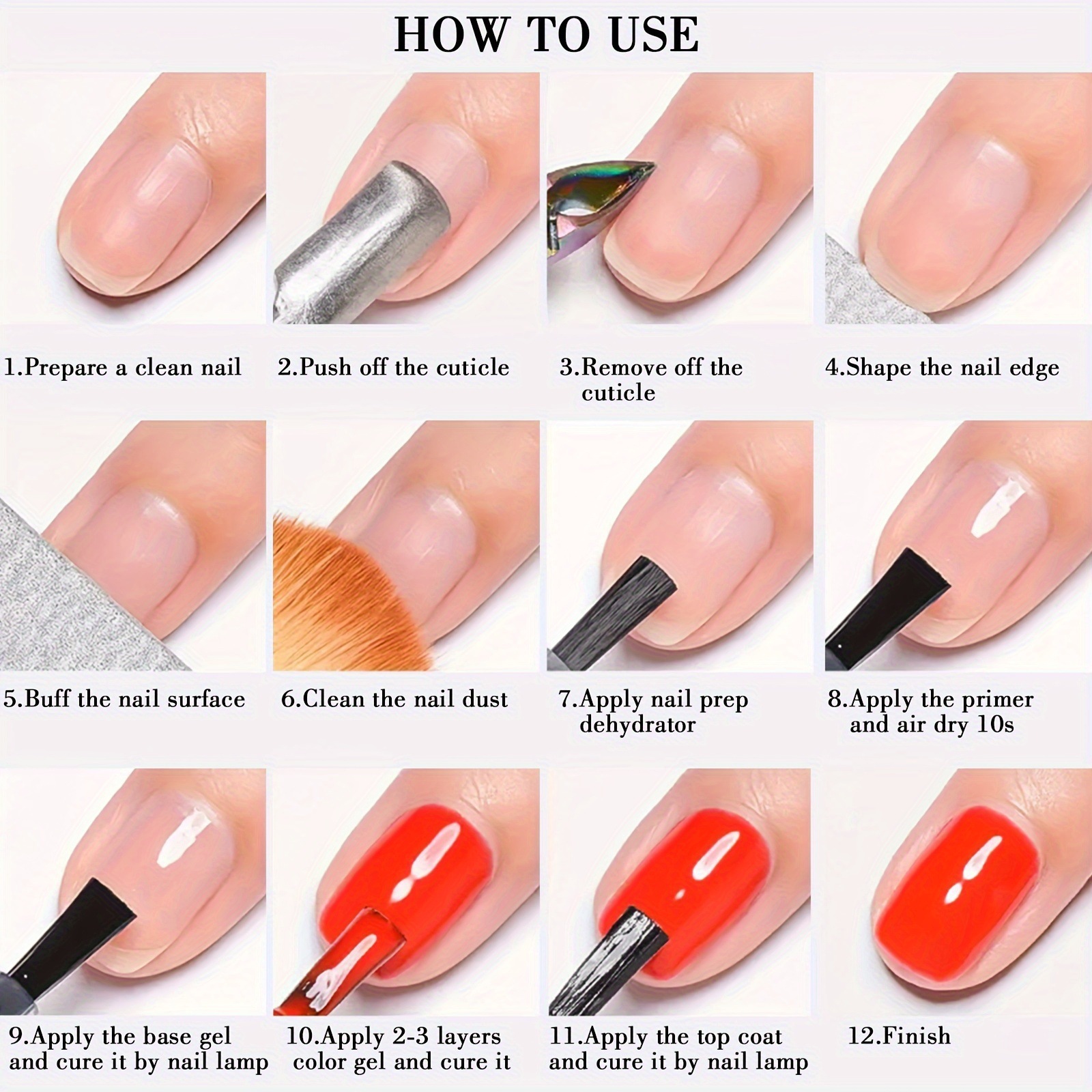 HOW TO USE

1.Prepare a clean nail

2.Push off the cuticle

3.Remove off the cuticle

4.Shape the nail edge

5.Buff the nail surface

6.Clean the nail dust

7.Apply nail prep dehydrator

8.Apply the primer and air dry 10s

9.Apply the base gel and cure it by nail lamp

10.Apply 2-3 layers color gel and cure it

11.Apply the top coat and cure it by nail lamp

12.Finish