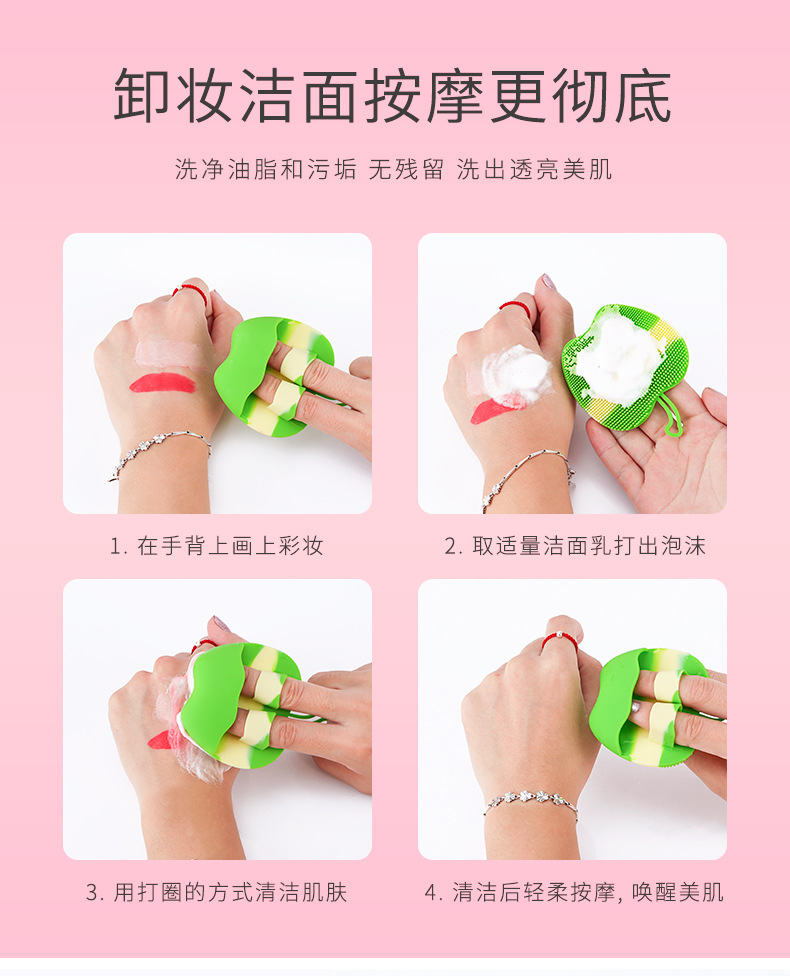 卸妆洁面按摩更彻底

洗净油脂和污垢 无残留 洗出透亮美肌

1. 在手背上画上彩妆

2. 取适量洁面乳打出泡沫

3. 用打圈的方式清洁肌肤

4. 清洁后轻柔按摩, 唤醒美肌